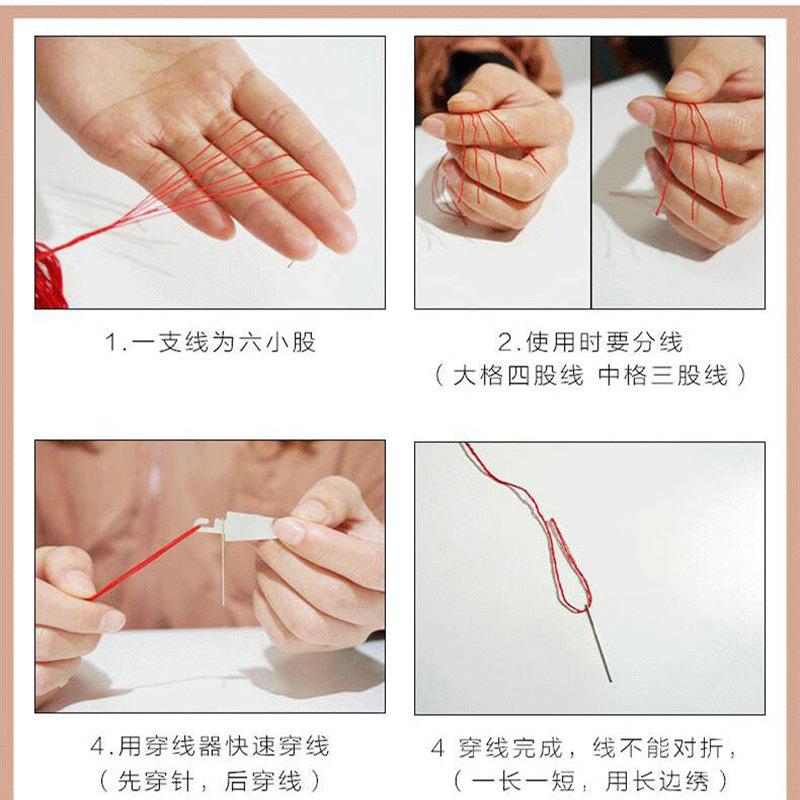 1.一支线为六小股

2.使用时要分线
（大格四股线 中格三股线）

4.用穿线器快速穿线
（先穿针，后穿线）

4 穿线完成，线不能对折，
（一长一短，用长边绣）