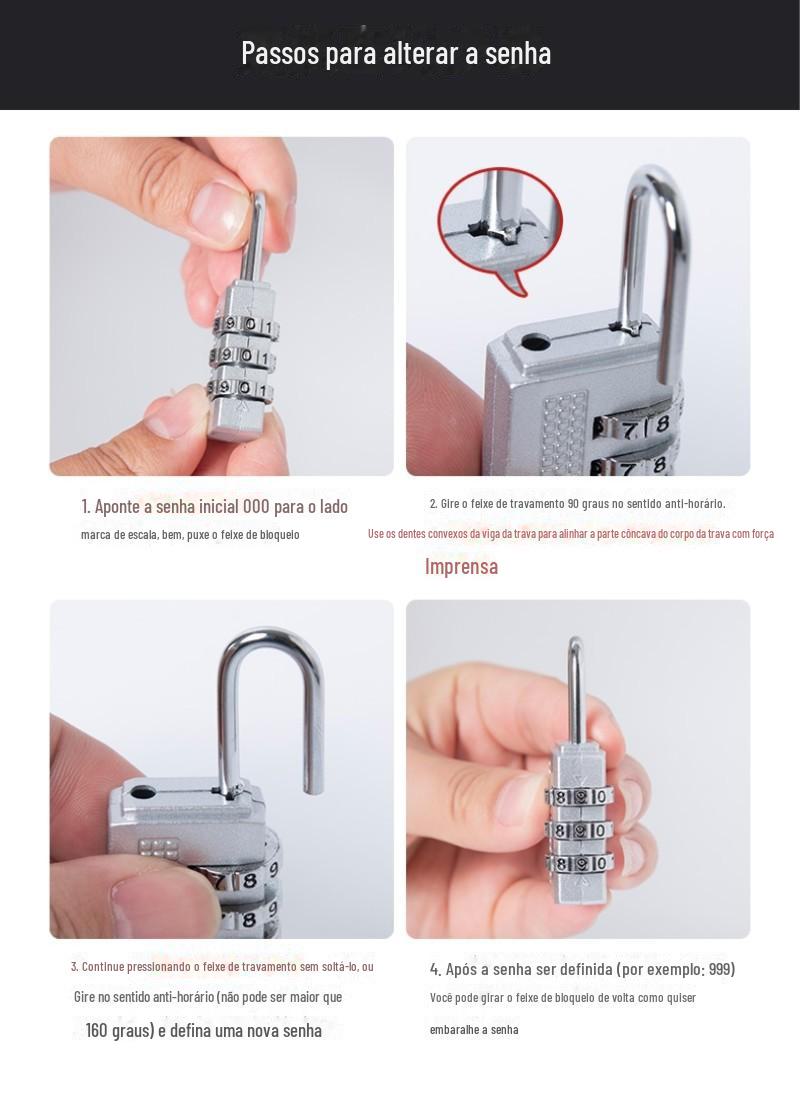 Passos para alterar a senha

1. Aponte a senha inicial 000 para o lado
marca de escala, bem, puxe o feixe de bloqueio

2. Gire o feixe de travamento 90 graus no sentido anti-horário.
Use os dentes convexos da viga da trava para alinhar a parte côncava do corpo da trava com força
Imprensa

3. Continue pressionando o feixe de travamento sem soltá-lo, ou
Gire no sentido anti-horário (não pode ser maior que
160 graus) e defina uma nova senha

4. Após a senha ser definida (por exemplo: 999)
Você pode girar o feixe de bloqueio de volta como quiser
embaralhe a senha