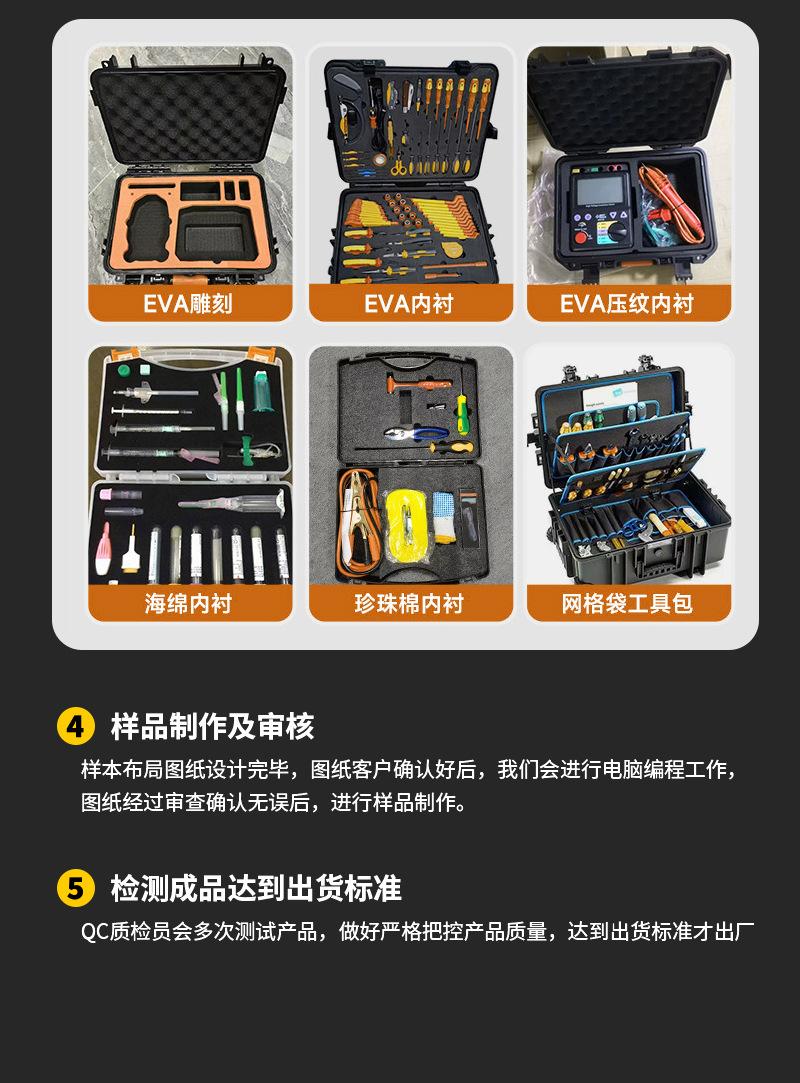 EVA雕刻

EVA内衬

EVA压纹内衬

海绵内衬

珍珠棉内衬

网格袋工具包

4 样品制作及审核

样本布局图纸设计完毕，图纸客户确认好后，我们会进行电脑编程工作，图纸经过审查确认无误后，进行样品制作。

5 检测成品达到出货标准

QC质检员会多次测试产品，做好严格把控产品质量，达到出货标准才出厂