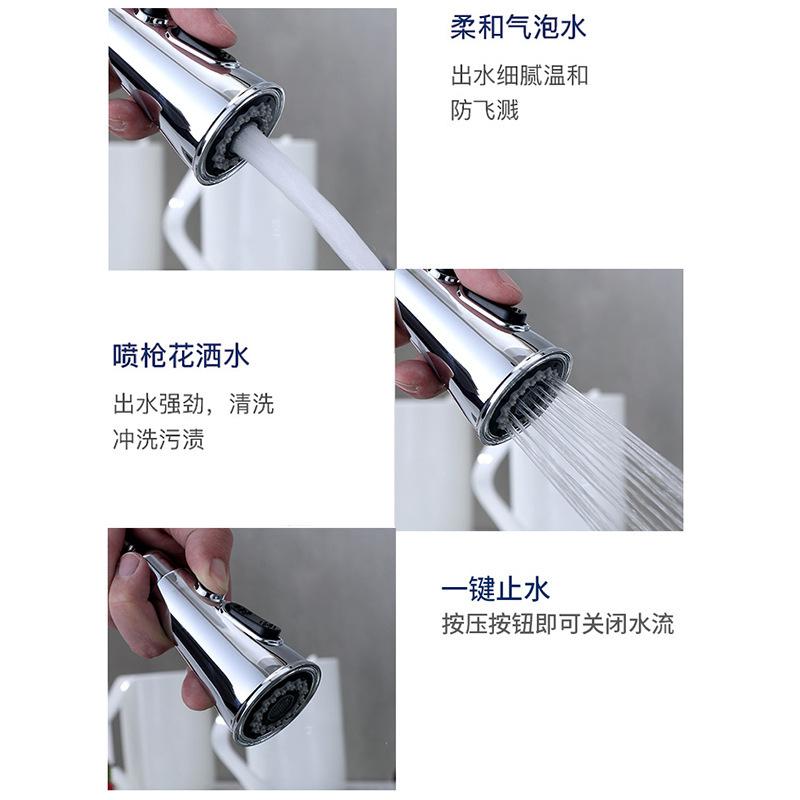 柔和气泡水

出水细腻温和
防飞溅

喷枪花洒水

出水强劲，清洗
冲洗污渍

一键止水
按压按钮即可关闭水流