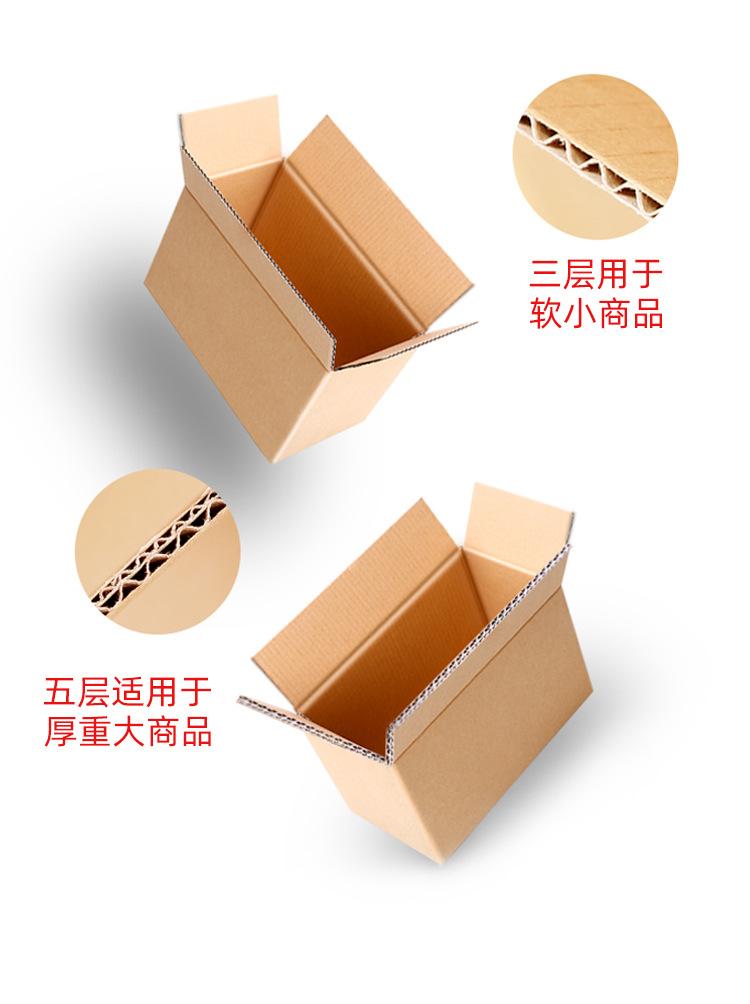 三层用于
软小商品

五层适用于
厚重大商品