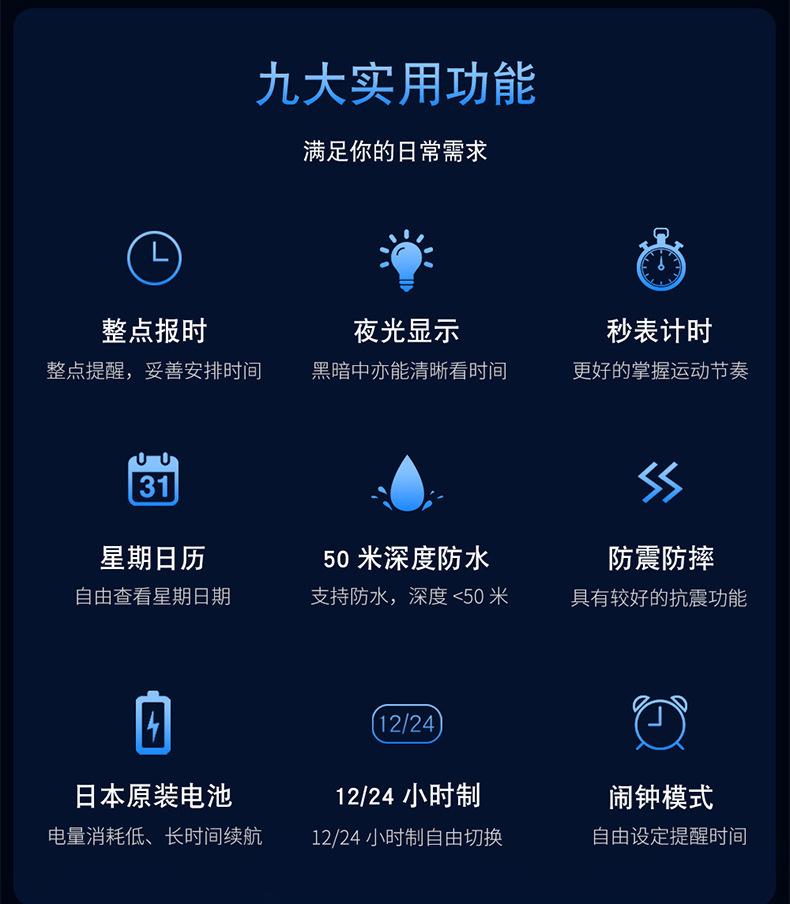 九大实用功能

满足你的日常需求

整点报时
整点提醒，妥善安排时间

夜光显示
黑暗中亦能清晰看时间

秒表计时
更好的掌握运动节奏

31

星期日历
自由查看星期日期

50米深度防水
支持防水，深度<50米

防震防摔
具有较好的抗震功能

日本原装电池
电量消耗低、长时间续航

12/24

12/24小时制
12/24小时制自由切换

闹钟模式
自由设定提醒时间