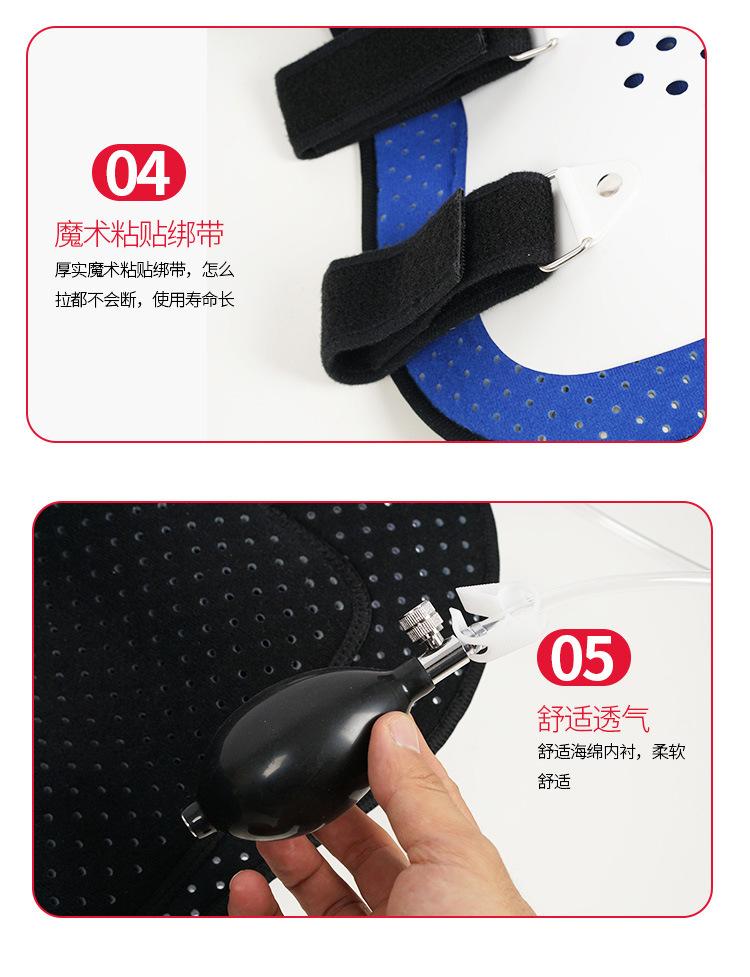 04

魔术粘贴绑带

厚实魔术粘贴绑带，怎么拉都不会断，使用寿命长

05

舒适透气

舒适海绵内衬，柔软舒适