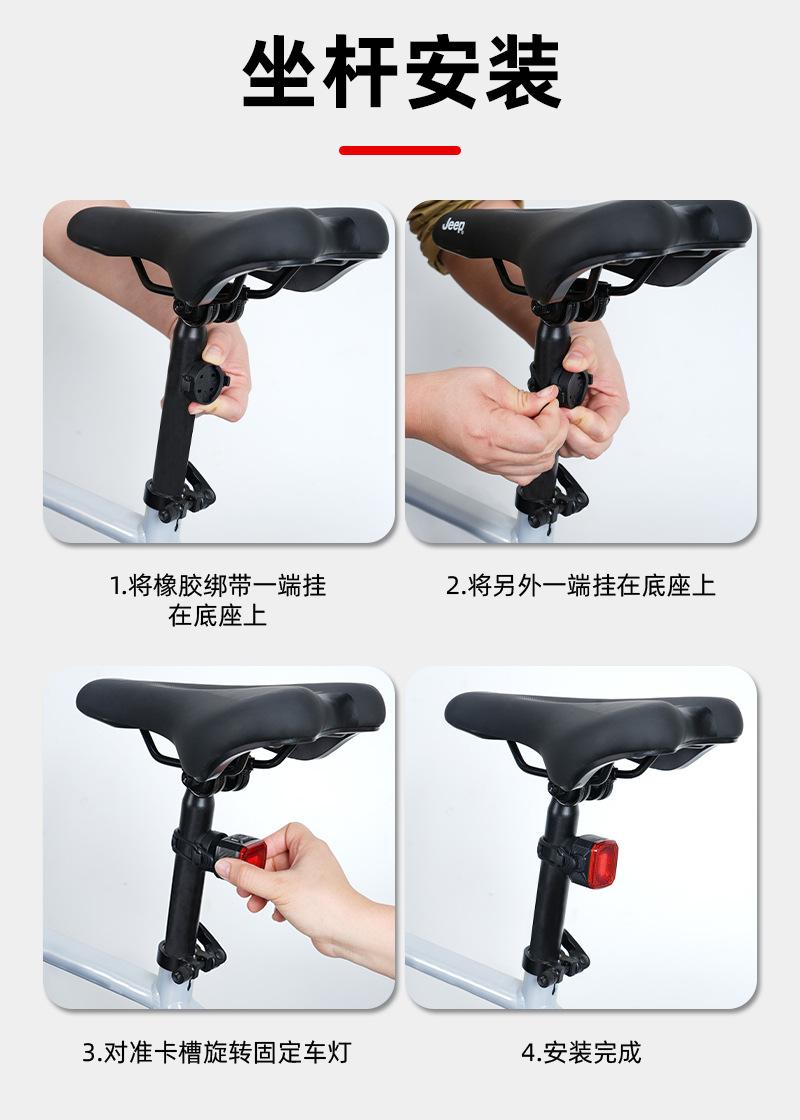 坐杆安装

Jeep

1.将橡胶绑带一端挂在底座上

2.将另外一端挂在底座上

3.对准卡槽旋转固定车灯

4.安装完成