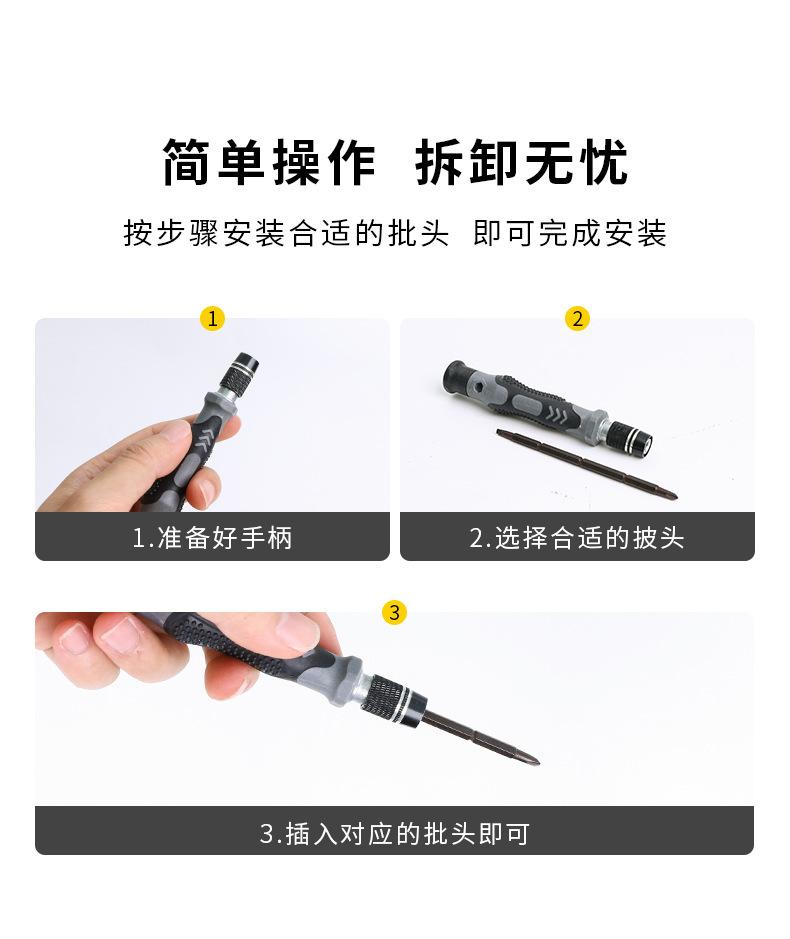 简单操作 拆卸无忧

按步骤安装合适的批头 即可完成安装

1

1.准备好手柄

2

2.选择合适的披头

3

3.插入对应的批头即可