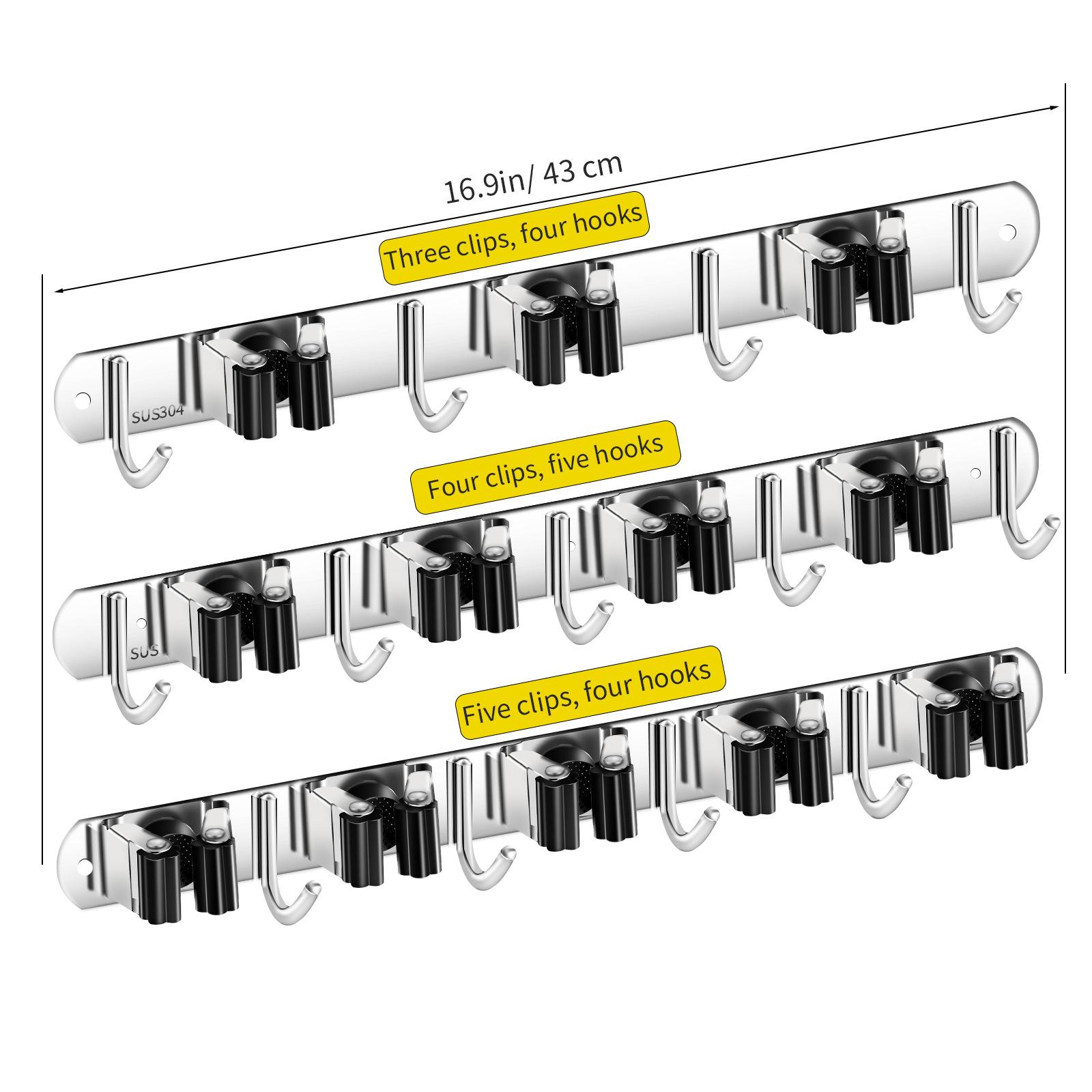 16.9in/ 43 cm

Three clips, four hooks

SUS304

Four clips, five hooks

SUS

Five clips, four hooks