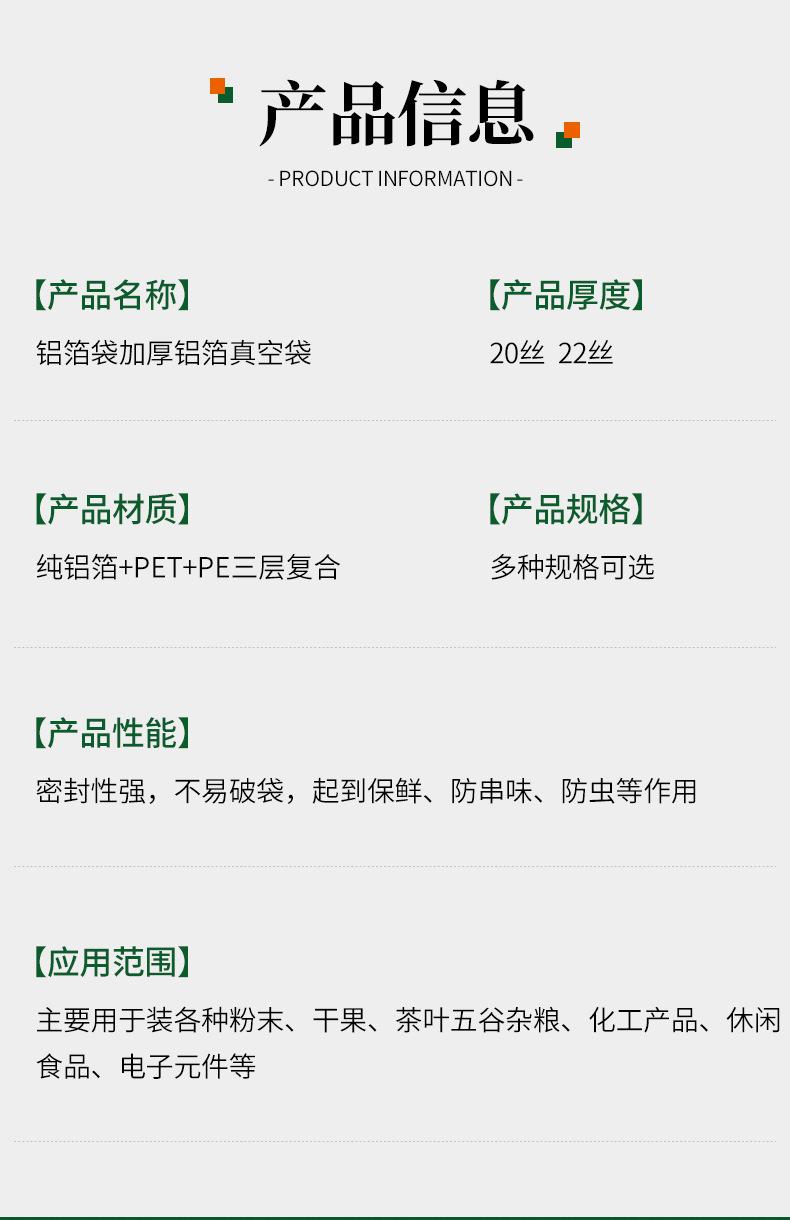 产品信息

- PRODUCT INFORMATION -

【产品名称】
铝箔袋加厚铝箔真空袋

【产品厚度】
20丝 22丝

【产品材质】
纯铝箔+PET+PE三层复合

【产品规格】
多种规格可选

【产品性能】
密封性强，不易破袋，起到保鲜、防串味、防虫等作用

【应用范围】
主要用于装各种粉末、干果、茶叶五谷杂粮、化工产品、休闲食品、电子元件等