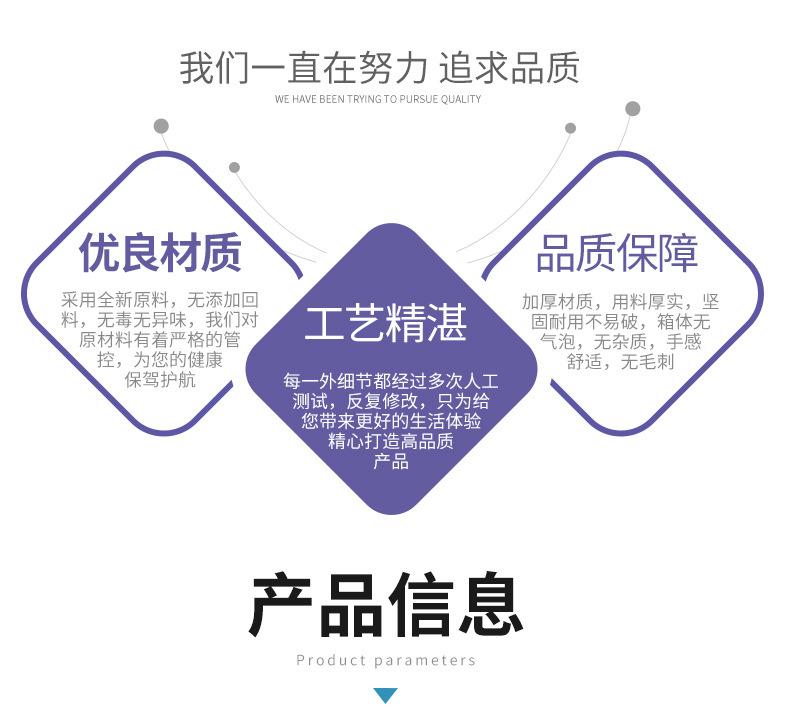 我们一直在努力 追求品质

WE HAVE BEEN TRYING TO PURSUE QUALITY

优良材质

采用全新原料，无添加回料，无毒无异味，我们对原材料有着严格的管控，为您的健康保驾护航

工艺精湛

每一外细节都经过多次人工测试，反复修改，只为给您带来更好的生活体验精心打造高品质产品

品质保障

加厚材质，用料厚实，坚固耐用不易破，箱体无气泡，无杂质，手感舒适，无毛刺

产品信息

Product parameters