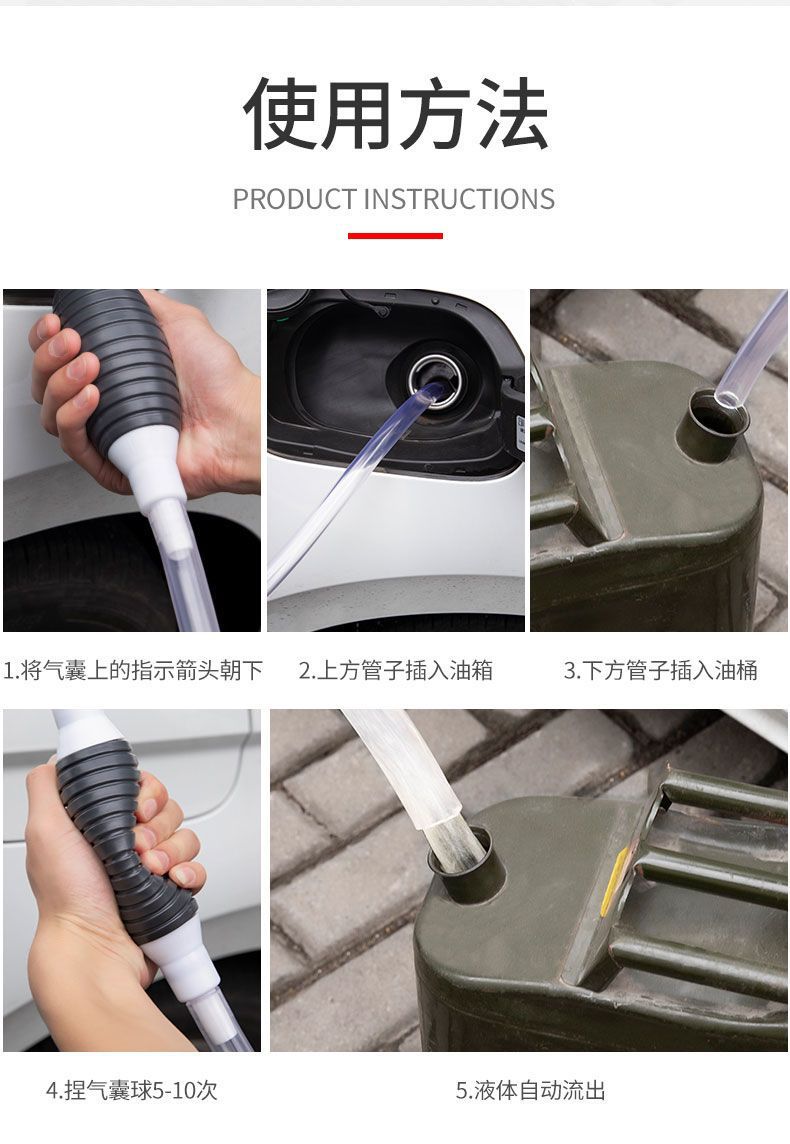 使用方法

PRODUCT INSTRUCTIONS

1.将气囊上的指示箭头朝下

2.上方管子插入油箱

3.下方管子插入油桶

4.捏气囊球5-10次

5.液体自动流出