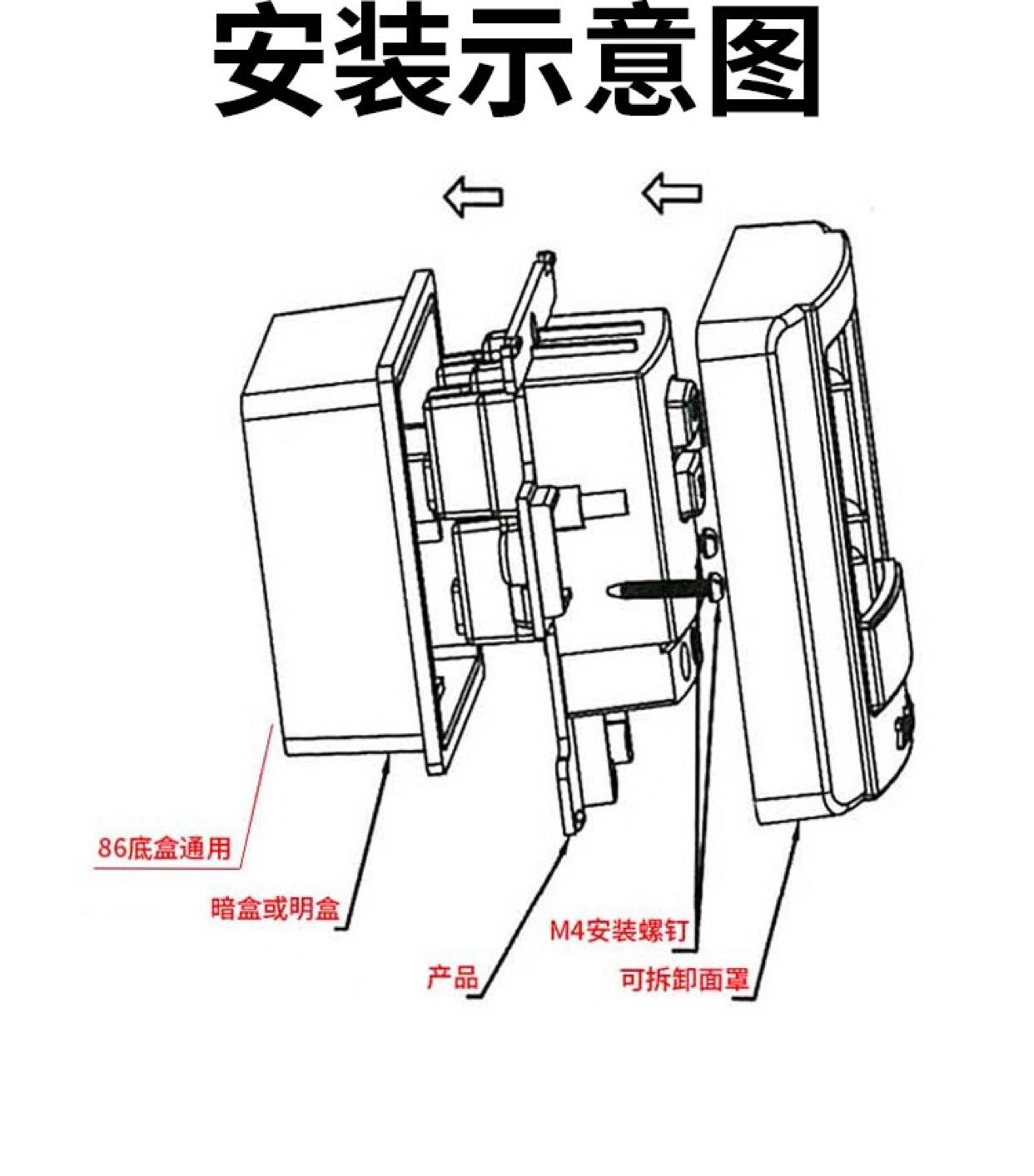 安装示意图

86底盒通用

暗盒或明盒

M4安装螺钉

产品

可拆卸面罩