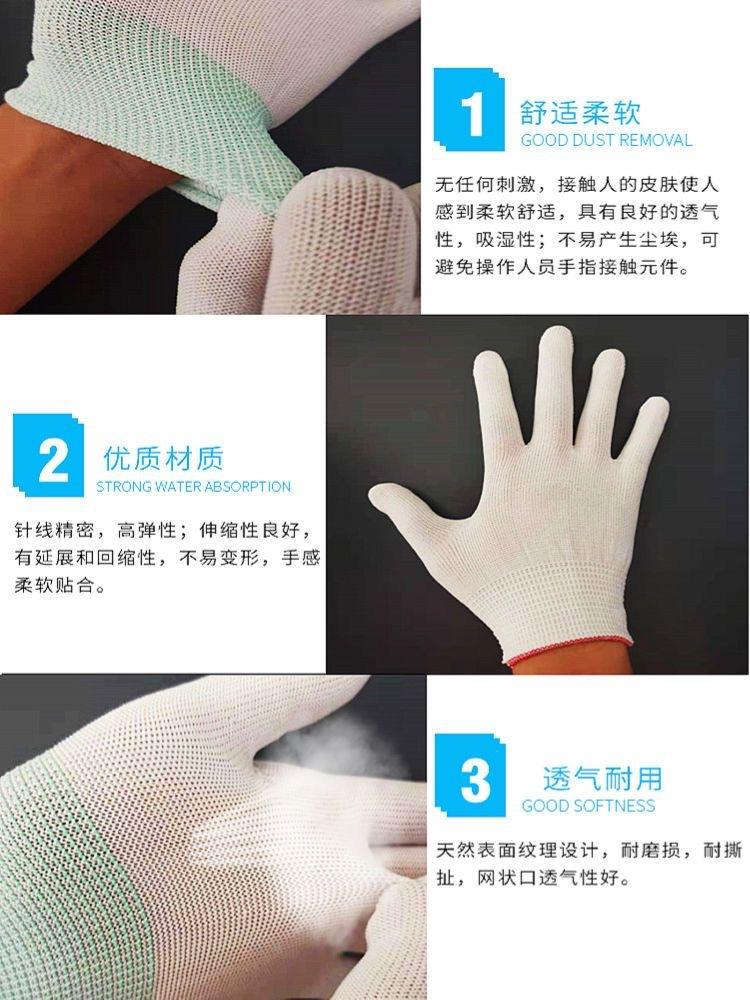 1 舒适柔软
GOOD DUST REMOVAL

无任何刺激，接触人的皮肤使人感到柔软舒适，具有良好的透气性，吸湿性；不易产生尘埃，可避免操作人员手指接触元件。

2 优质材质
STRONG WATER ABSORPTION

针线精密，高弹性；伸缩性良好，有延展和回缩性，不易变形，手感柔软贴合。

3 透气耐用
GOOD SOFTNESS

天然表面纹理设计，耐磨损，耐撕扯，网状口透气性好。