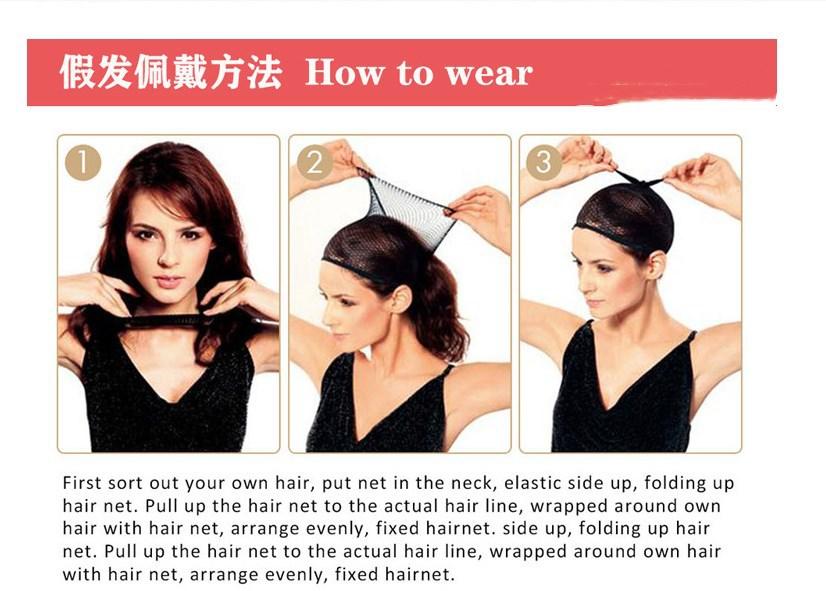 假发佩戴方法 How to wear

1

2

3

First sort out your own hair, put net in the neck, elastic side up, folding up hair net. Pull up the hair net to the actual hair line, wrapped around own hair with hair net, arrange evenly, fixed hairnet. side up, folding up hair net. Pull up the hair net to the actual hair line, wrapped around own hair with hair net, arrange evenly, fixed hairnet.