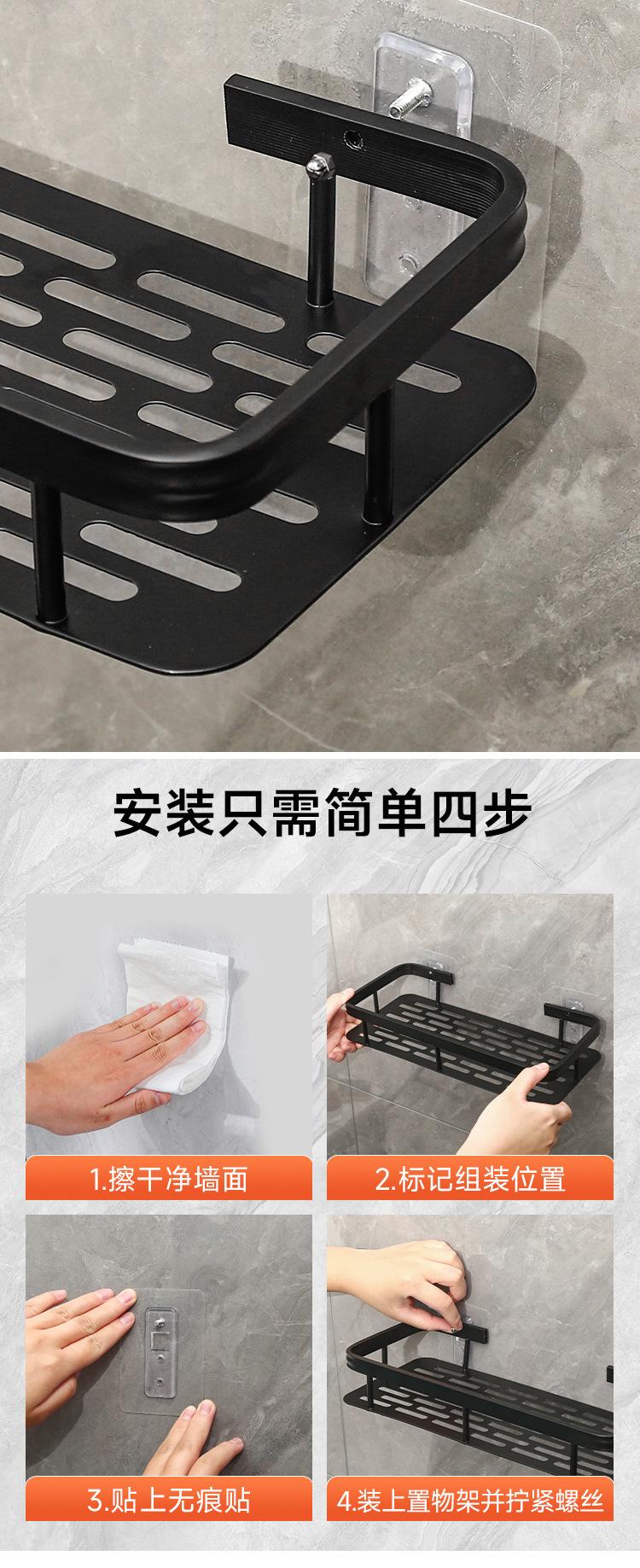 安装只需简单四步

1.擦干净墙面

2.标记组装位置

3.贴上无痕贴

4.装上置物架并拧紧螺丝