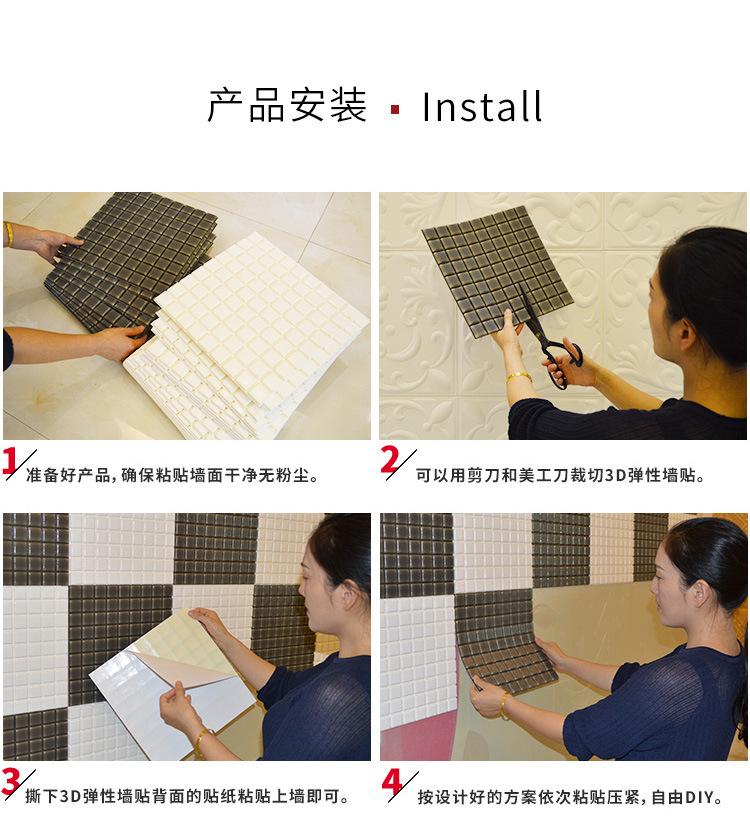 产品安装 · Install

1 准备好产品，确保粘贴墙面干净无粉尘。

2 可以用剪刀和美工刀裁切3D弹性墙贴。

3 撕下3D弹性墙贴背面的贴纸粘贴上墙即可。

4 按设计好的方案依次粘贴压紧，自由DIY。