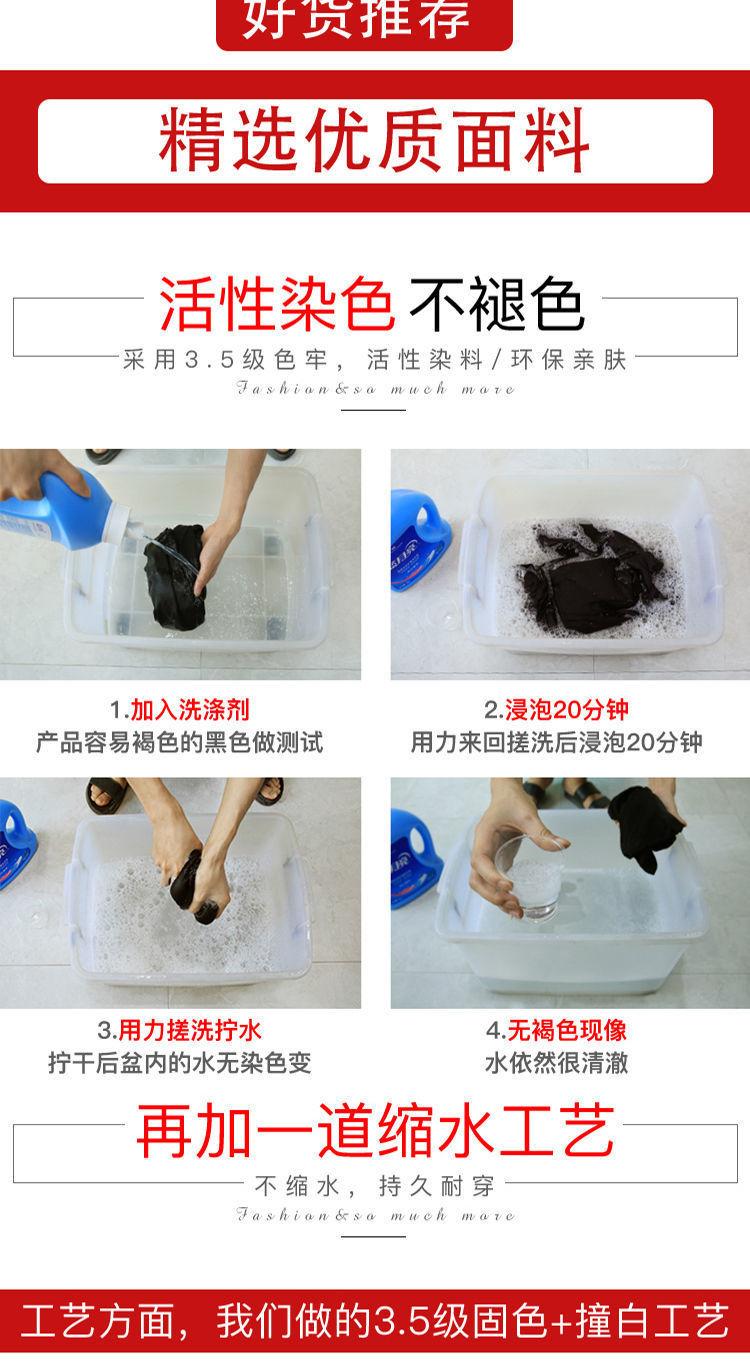 好货推荐

精选优质面料

活性染色 不褪色

采用3.5级色牢，活性染料/环保亲肤

Fashion&so much more

1.加入洗涤剂
产品容易褐色的黑色做测试

2.浸泡20分钟
用力来回搓洗后浸泡20分钟

3.用力搓洗拧水
拧干后盆内的水无染色变

4.无褐色现像
水依然很清澈

再加一道缩水工艺

不缩水，持久耐穿

Fashion&so much more

工艺方面，我们做的3.5级固色+撞白工艺