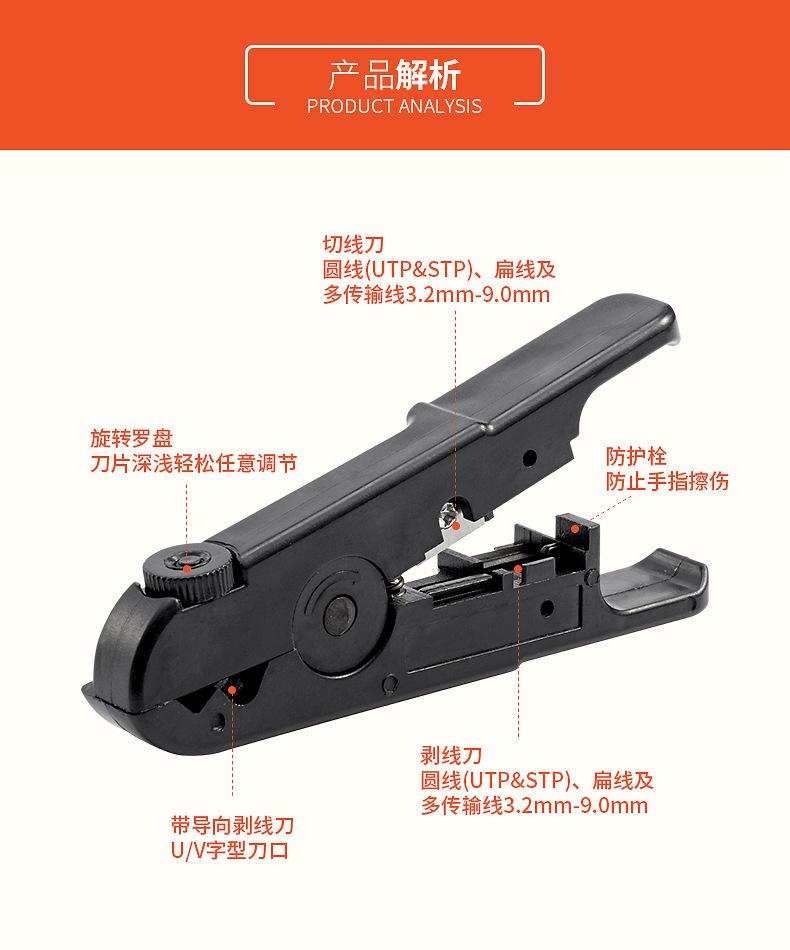 产品解析
PRODUCT ANALYSIS

切线刀
圆线(UTP&STP)、扁线及
多传输线3.2mm-9.0mm

旋转罗盘
刀片深浅轻松任意调节

防护栓
防止手指擦伤

剥线刀
圆线(UTP&STP)、扁线及
多传输线3.2mm-9.0mm

带导向剥线刀
U/V字型刀口