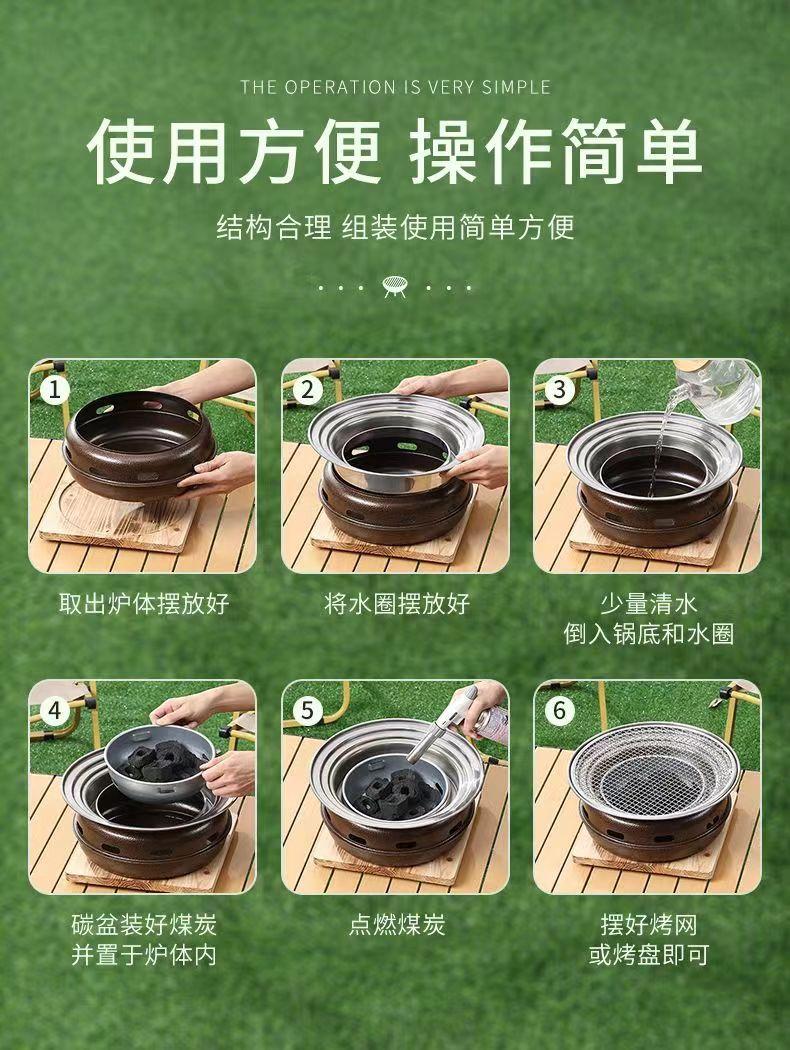 THE OPERATION IS VERY SIMPLE

使用方便 操作简单

结构合理 组装使用简单方便

1
取出炉体摆放好

2
将水圈摆放好

3
少量清水
倒入锅底和水圈

4
碳盆装好煤炭
并置于炉体内

5
点燃煤炭

6
摆好烤网
或烤盘即可