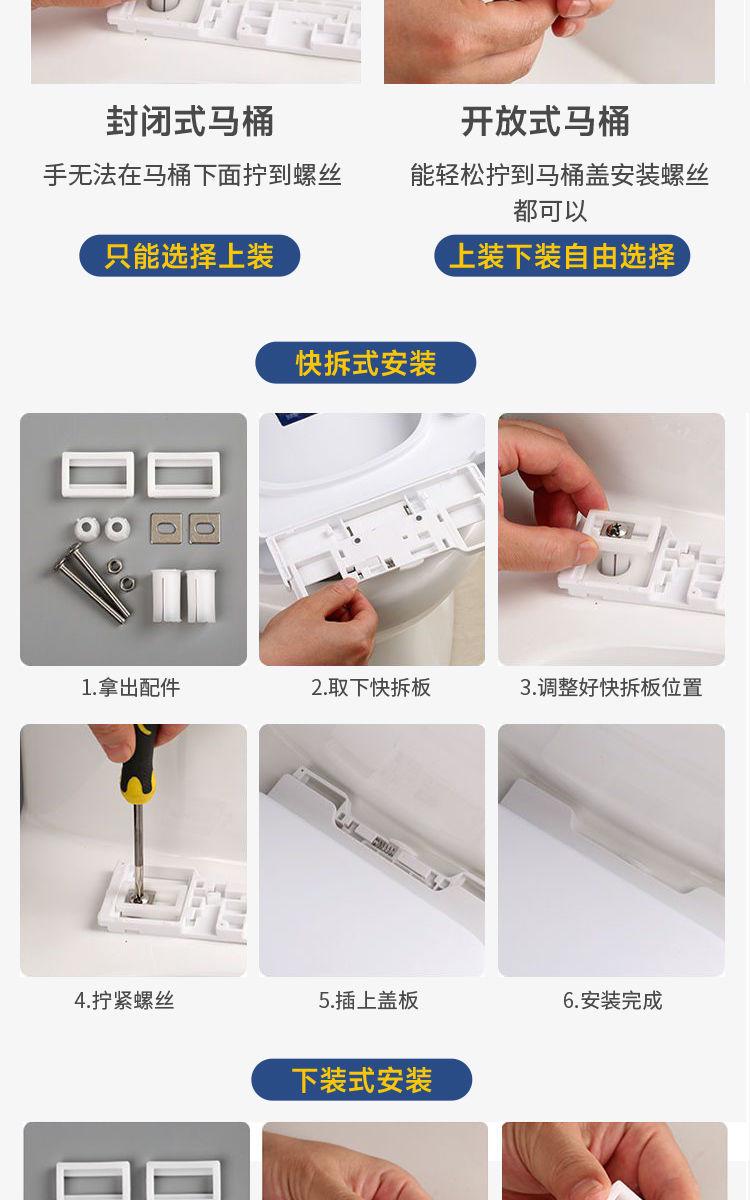 封闭式马桶

手无法在马桶下面拧到螺丝

只能选择上装

开放式马桶

能轻松拧到马桶盖安装螺丝都可以

上装下装自由选择

快拆式安装

1.拿出配件

2.取下快拆板

3.调整好快拆板位置

4.拧紧螺丝

5.插上盖板

6.安装完成

下装式安装