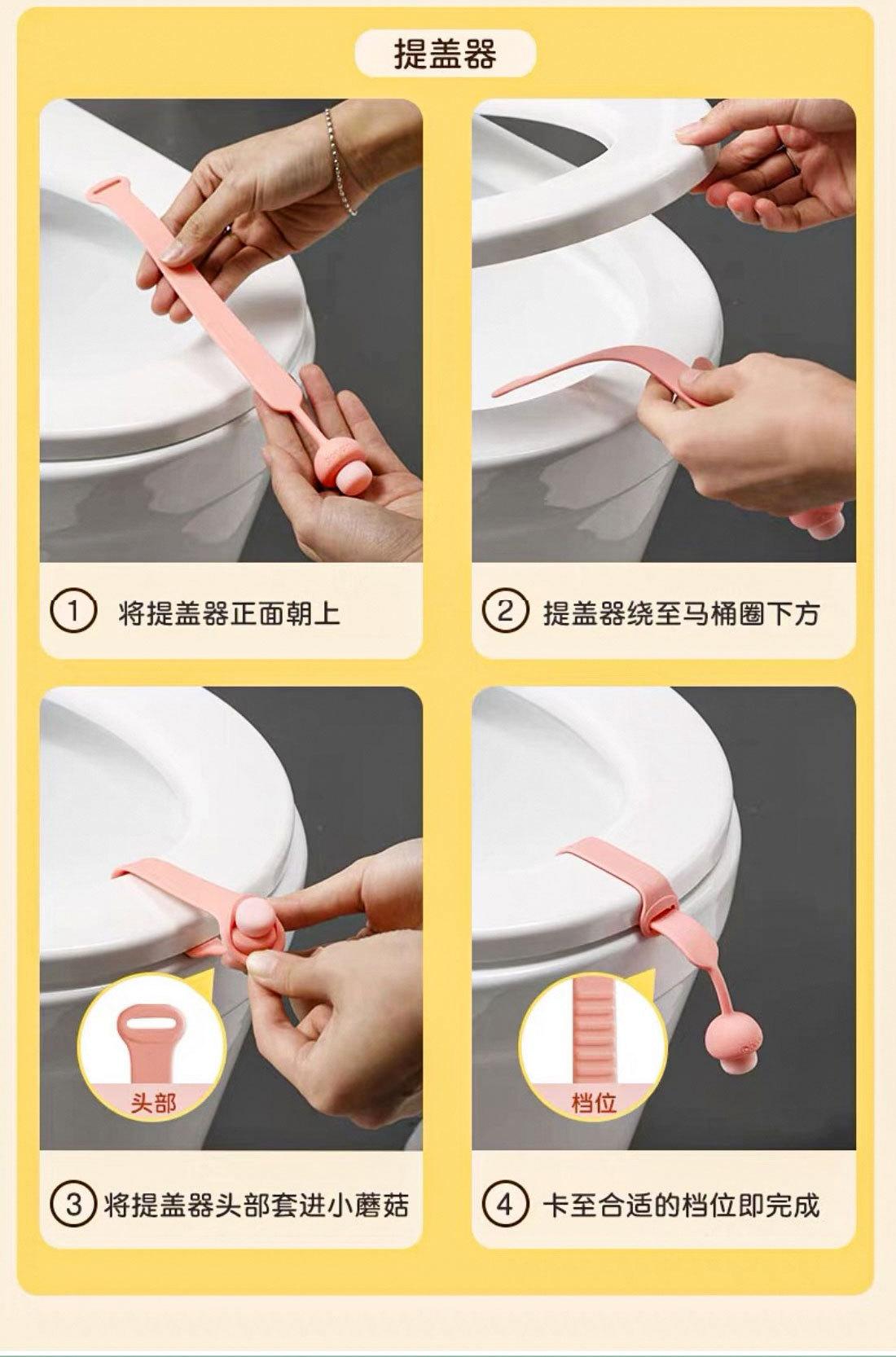 提盖器

① 将提盖器正面朝上

② 提盖器绕至马桶圈下方

头部

③ 将提盖器头部套进小蘑菇

档位

④ 卡至合适的档位即完成