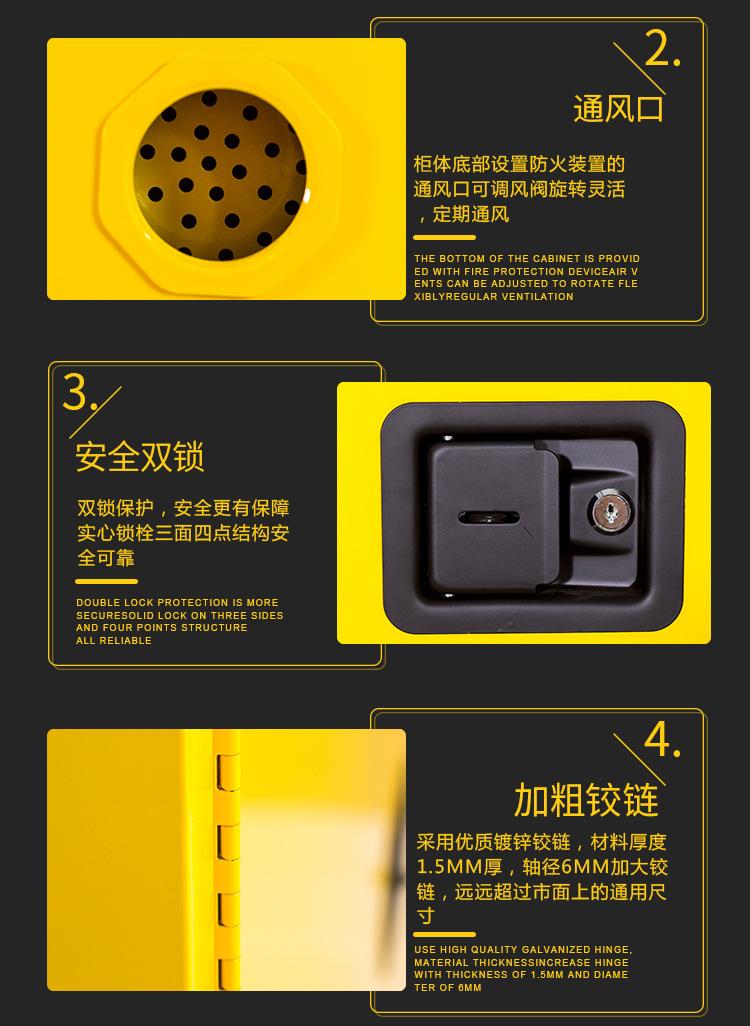 2.

通风口

柜体底部设置防火装置的通风口可调风阀旋转灵活，定期通风

THE BOTTOM OF THE CABINET IS PROVIDED WITH FIRE PROTECTION DEVICEAIR VENTS CAN BE ADJUSTED TO ROTATE FLEXIBLYREGULAR VENTILATION

3.

安全双锁

双锁保护，安全更有保障实心锁栓三面四点结构安全可靠

DOUBLE LOCK PROTECTION IS MORE SECURESOLID LOCK ON THREE SIDES AND FOUR POINTS STRUCTURE ALL RELIABLE

4.

加粗铰链

采用优质镀锌铰链，材料厚度1.5MM厚，轴径6MM加大铰链，远远超过市面上的通用尺寸

USE HIGH QUALITY GALVANIZED HINGE, MATERIAL THICKNESSINCREASE HINGE WITH THICKNESS OF 1.5MM AND DIAMETER OF 6MM