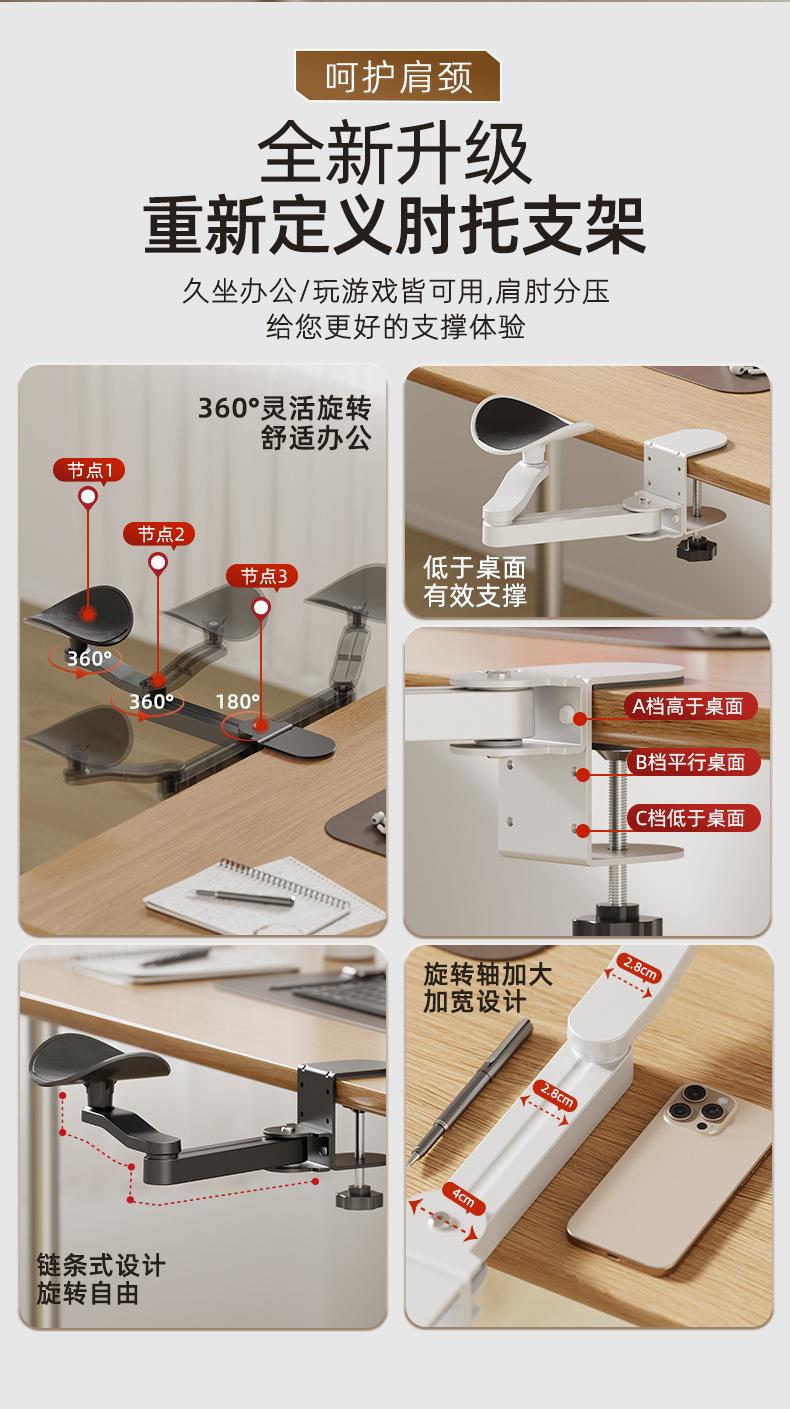 呵护肩颈

全新升级
重新定义肘托支架

久坐办公/玩游戏皆可用,肩肘分压
给您更好的支撑体验

360°灵活旋转
舒适办公

节点1
节点2
节点3
360°
360°
180°

低于桌面
有效支撑

A档高于桌面
B档平行桌面
C档低于桌面

链条式设计
旋转自由

旋转轴加大
加宽设计

2.8cm
2.8cm
4cm