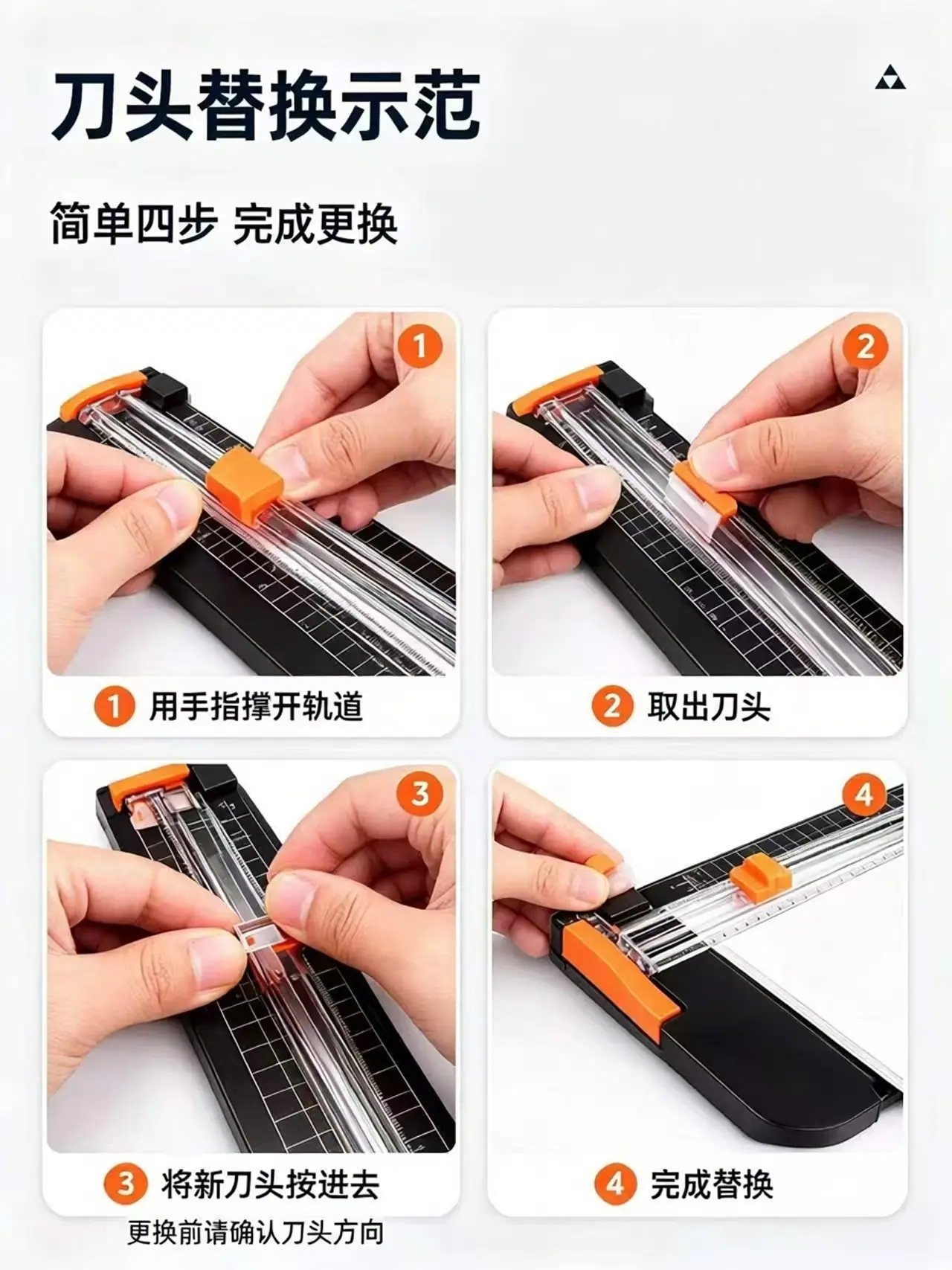 刀头替换示范

简单四步 完成更换

1

1 用手指撑开轨道

2

2 取出刀头

3

3 将新刀头按进去
更换前请确认刀头方向

4

4 完成替换