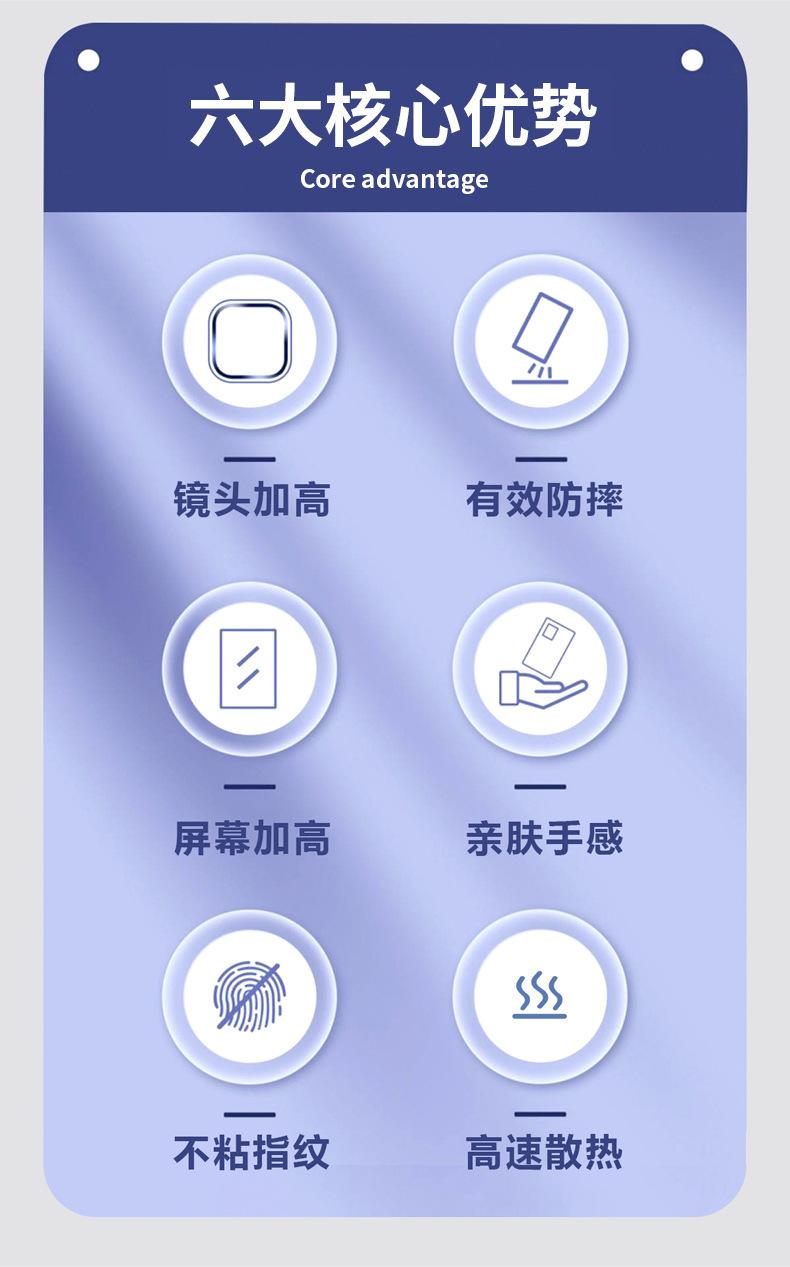 六大核心优势
Core advantage

镜头加高

有效防摔

屏幕加高

亲肤手感

不粘指纹

高速散热