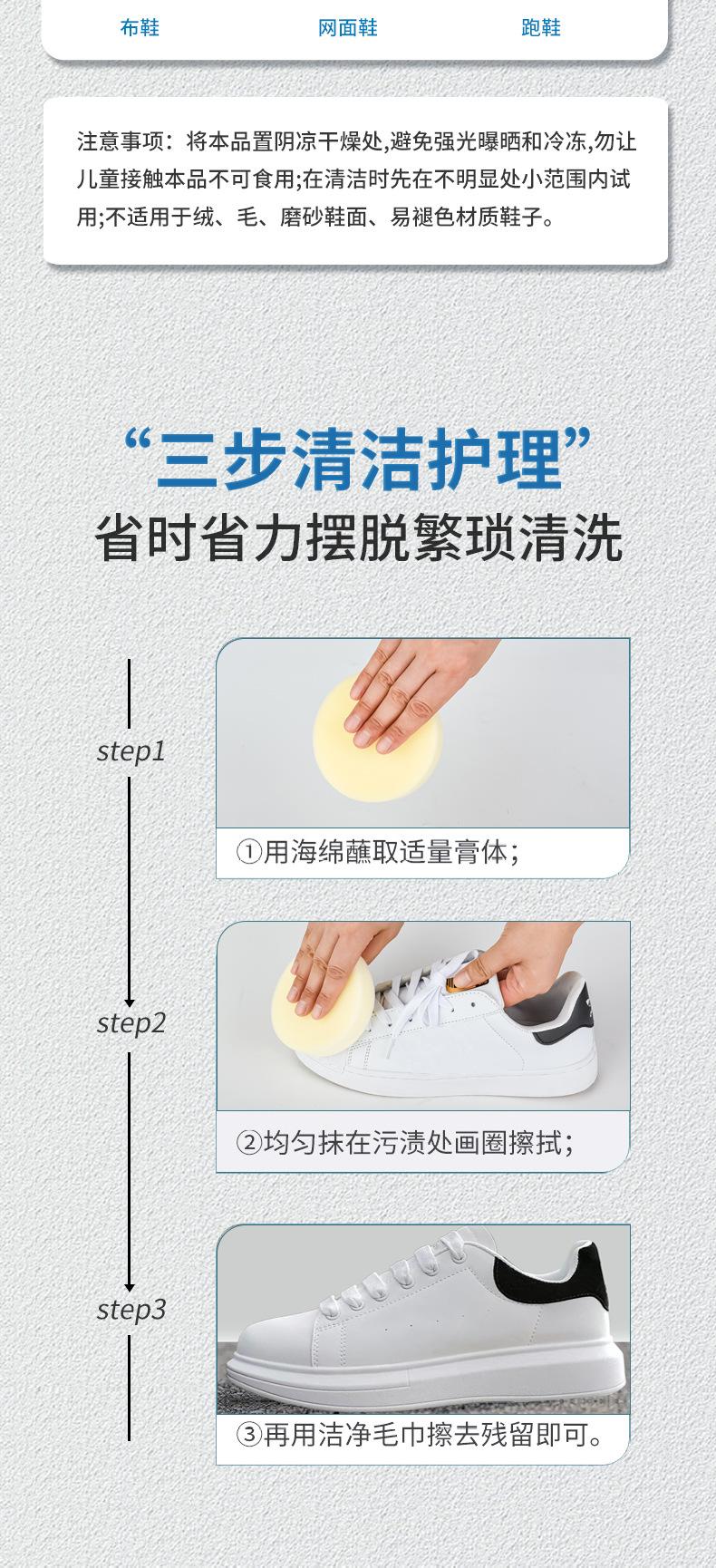 布鞋　网面鞋　跑鞋

注意事项：将本品置阴凉干燥处,避免强光曝晒和冷冻,勿让儿童接触本品不可食用;在清洁时先在不明显处小范围内试用;不适用于绒、毛、磨砂鞋面、易褪色材质鞋子。

“三步清洁护理”
省时省力摆脱繁琐清洗

step1
①用海绵蘸取适量膏体;

step2
②均匀抹在污渍处画圈擦拭;

step3
③再用洁净毛巾擦去残留即可。