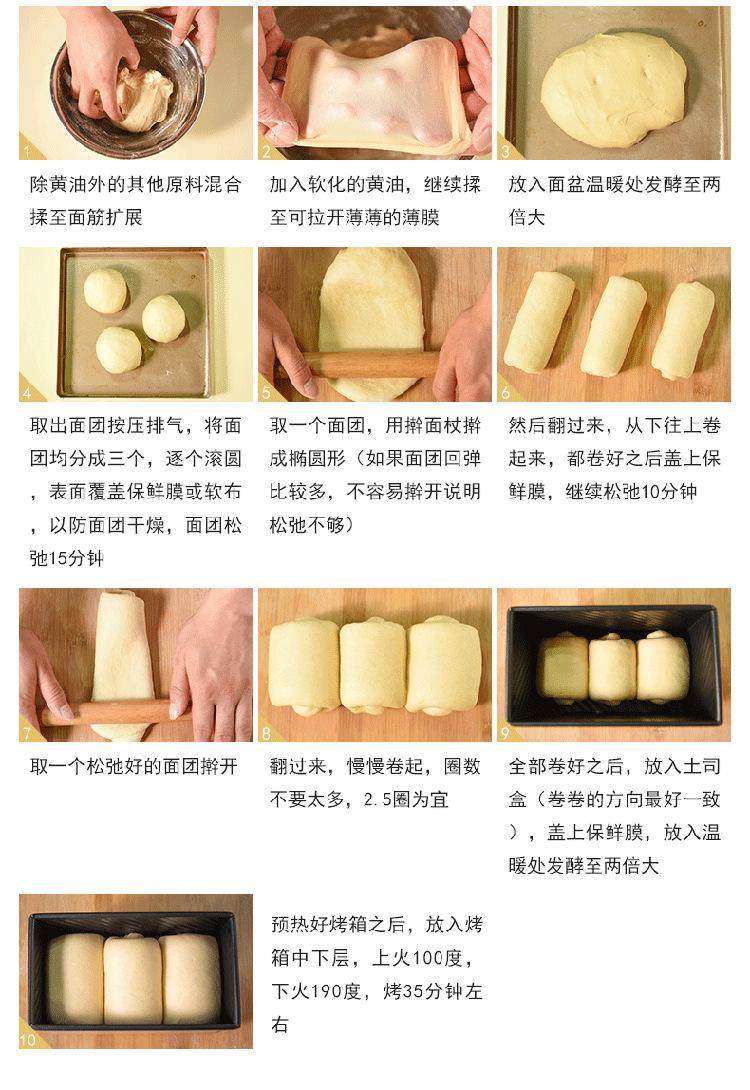 1

除黄油外的其他原料混合揉至面筋扩展

2

加入软化的黄油，继续揉至可拉开薄薄的薄膜

3

放入面盆温暖处发酵至两倍大

4

取出面团按压排气，将面团均分成三个，逐个滚圆，表面覆盖保鲜膜或软布，以防面团干燥，面团松弛15分钟

5

取一个面团，用擀面杖擀成椭圆形（如果面团回弹比较多，不容易擀开说明松弛不够）

6

然后翻过来，从下往上卷起来，都卷好之后盖上保鲜膜，继续松弛10分钟

7

取一个松弛好的面团擀开

8

翻过来，慢慢卷起，圈数不要太多，2.5圈为宜

9

全部卷好之后，放入土司盒（卷卷的方向最好一致），盖上保鲜膜，放入温暖处发酵至两倍大

10

预热好烤箱之后，放入烤箱中下层，上火100度，下火190度，烤35分钟左右