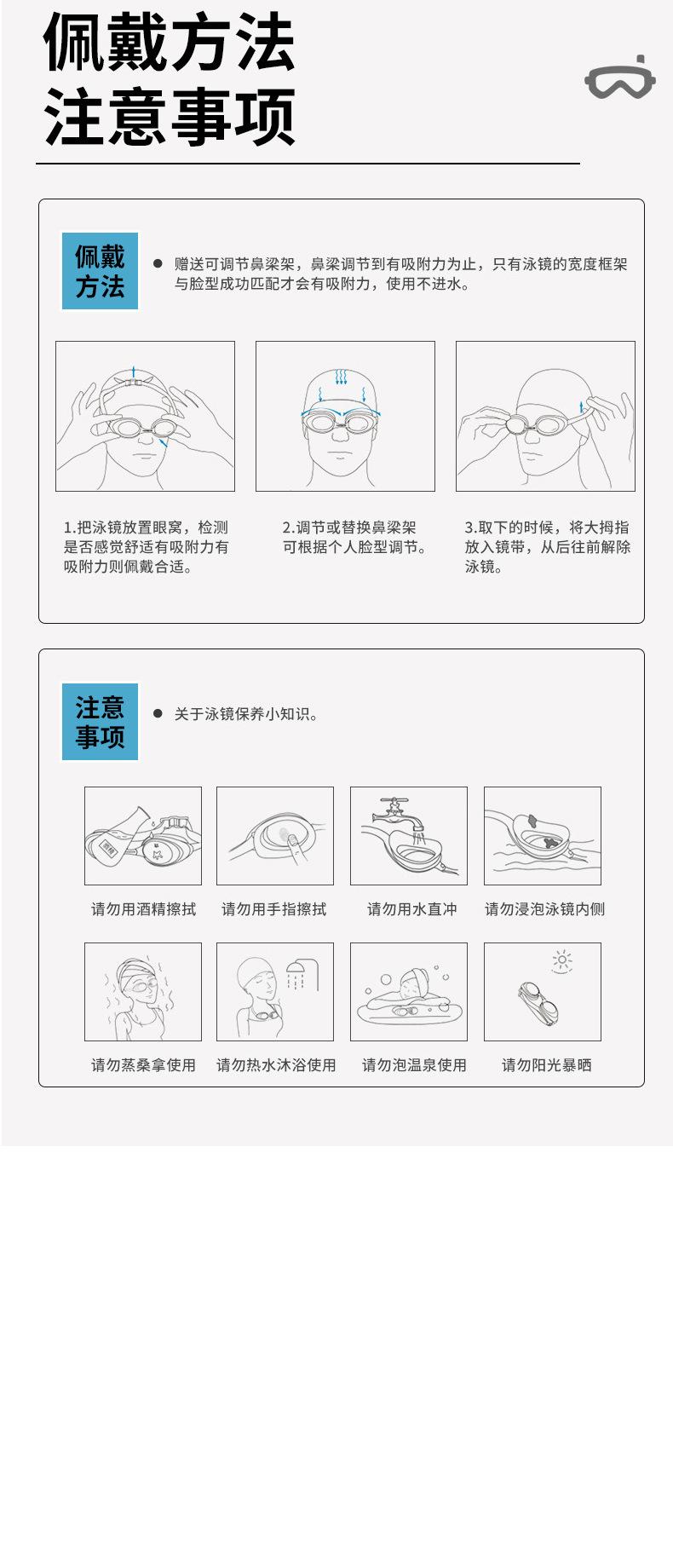 佩戴方法
注意事项

佩戴方法

● 赠送可调节鼻梁架，鼻梁调节到有吸附力为止，只有泳镜的宽度框架与脸型成功匹配才会有吸附力，使用不进水。

1.把泳镜放置眼窝，检测是否感觉舒适有吸附力有吸附力则佩戴合适。

2.调节或替换鼻梁架可根据个人脸型调节。

3.取下的时候，将大拇指放入镜带，从后往前解除泳镜。

注意事项

● 关于泳镜保养小知识。

请勿用酒精擦拭

请勿用手指擦拭

请勿用水直冲

请勿浸泡泳镜内侧

请勿蒸桑拿使用

请勿热水沐浴使用

请勿泡温泉使用

请勿阳光暴晒