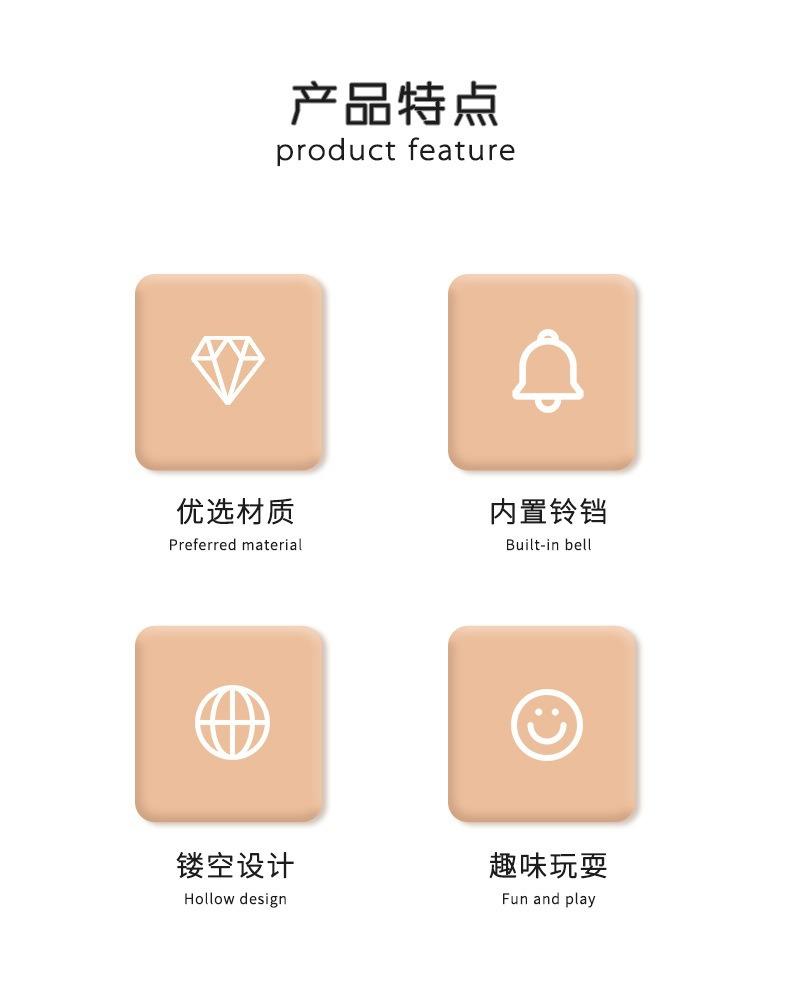 产品特点
product feature

优选材质
Preferred material

内置铃铛
Built-in bell

镂空设计
Hollow design

趣味玩耍
Fun and play