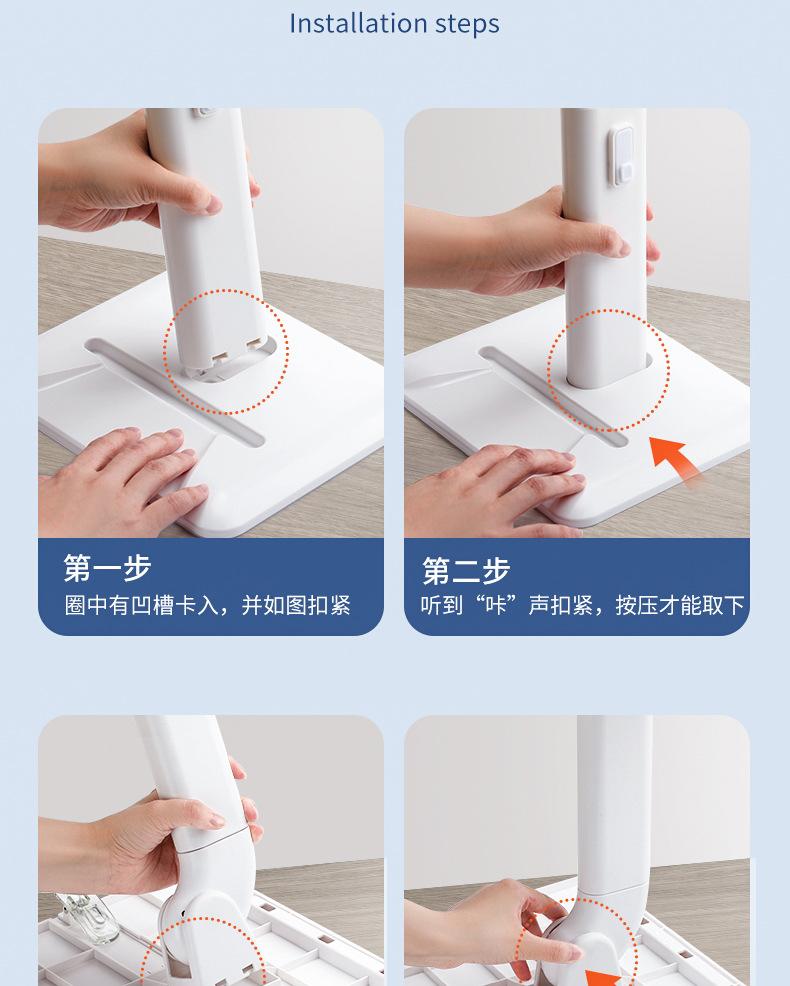 Installation steps

第一步
圈中有凹槽卡入，并如图扣紧

第二步
听到“咔”声扣紧，按压才能取下