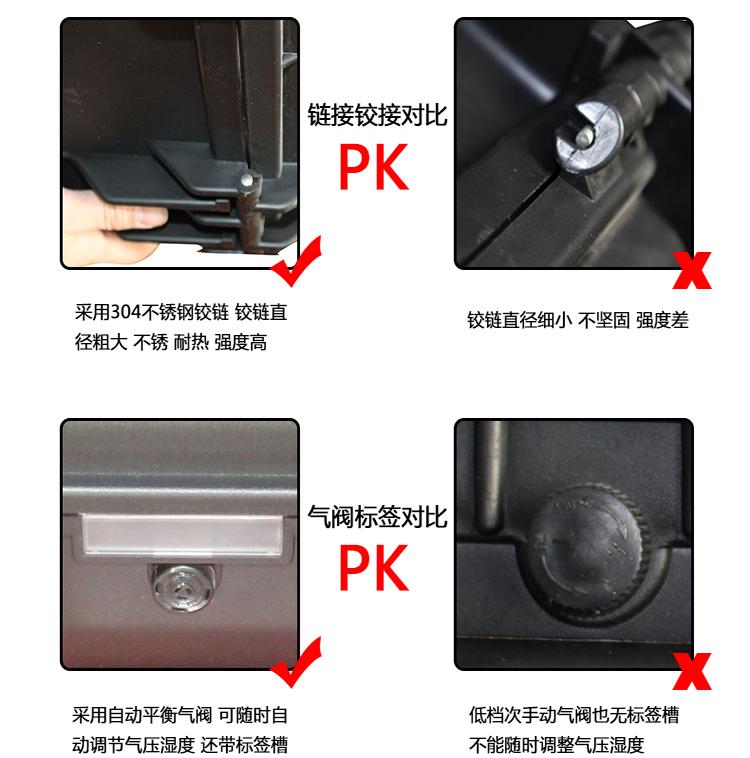 链接铰接对比
PK

采用304不锈钢铰链 铰链直径粗大 不锈 耐热 强度高

铰链直径细小 不坚固 强度差

气阀标签对比
PK

采用自动平衡气阀 可随时自动调节气压湿度 还带标签槽

低档次手动气阀也无标签槽 不能随时调整气压湿度