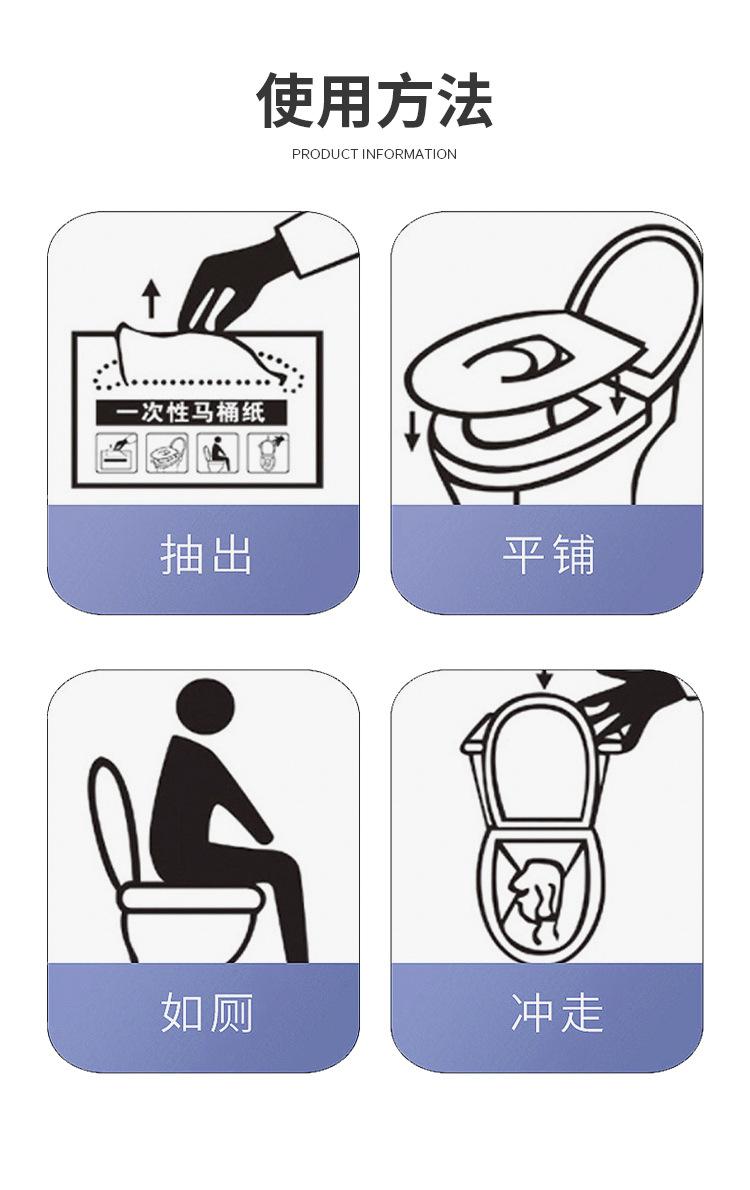 使用方法

PRODUCT INFORMATION

一次性马桶纸

抽出

平铺

如厕

冲走