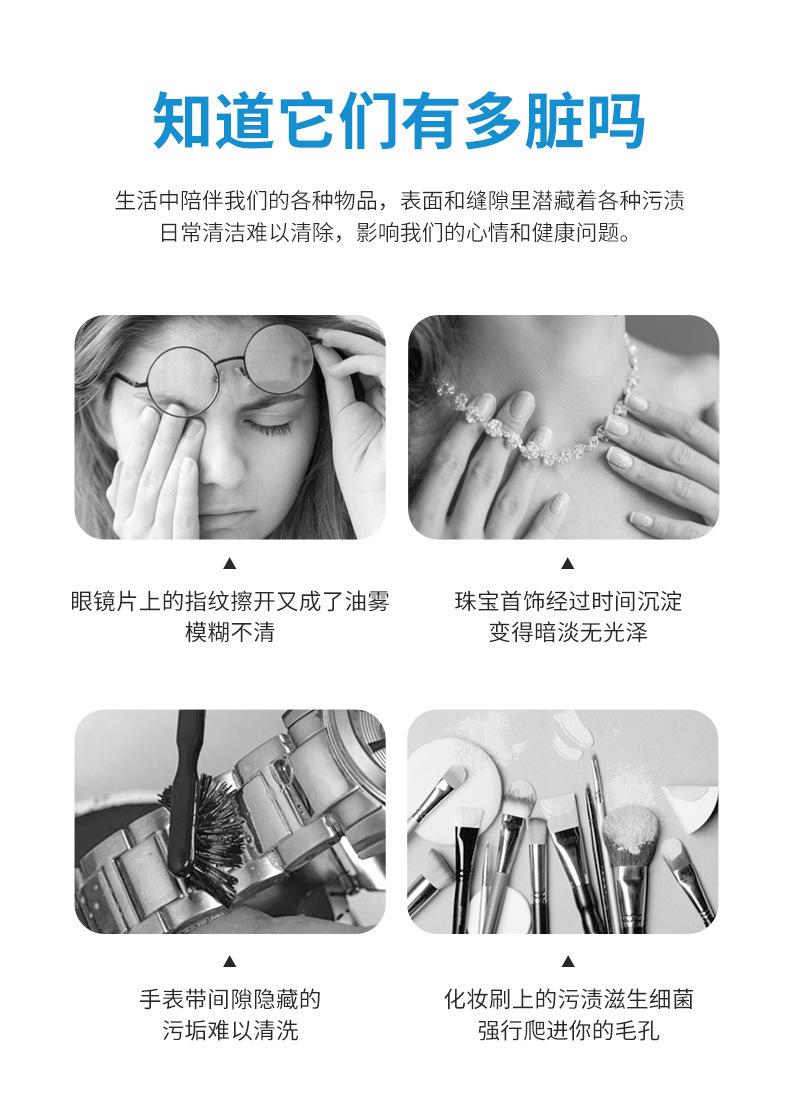 知道它们有多脏吗

生活中陪伴我们的各种物品，表面和缝隙里潜藏着各种污渍
日常清洁难以清除，影响我们的心情和健康问题。

▲
眼镜片上的指纹擦开又成了油雾
模糊不清

▲
珠宝首饰经过时间沉淀
变得暗淡无光泽

▲
手表带间隙隐藏的
污垢难以清洗

▲
化妆刷上的污渍滋生细菌
强行爬进你的毛孔