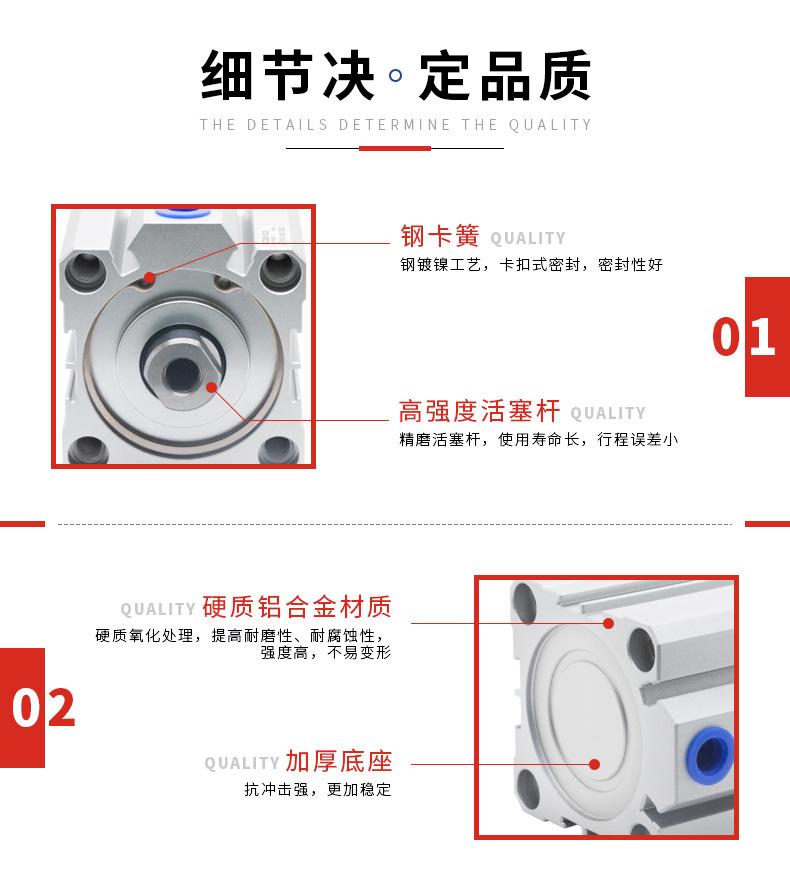 细节决 定品质

THE DETAILS DETERMINE THE QUALITY

钢卡簧 QUALITY
钢镀镍工艺，卡扣式密封，密封性好

01

高强度活塞杆 QUALITY
精磨活塞杆，使用寿命长，行程误差小

QUALITY 硬质铝合金材质
硬质氧化处理，提高耐磨性、耐腐蚀性，强度高，不易变形

02

QUALITY 加厚底座
抗冲击强，更加稳定