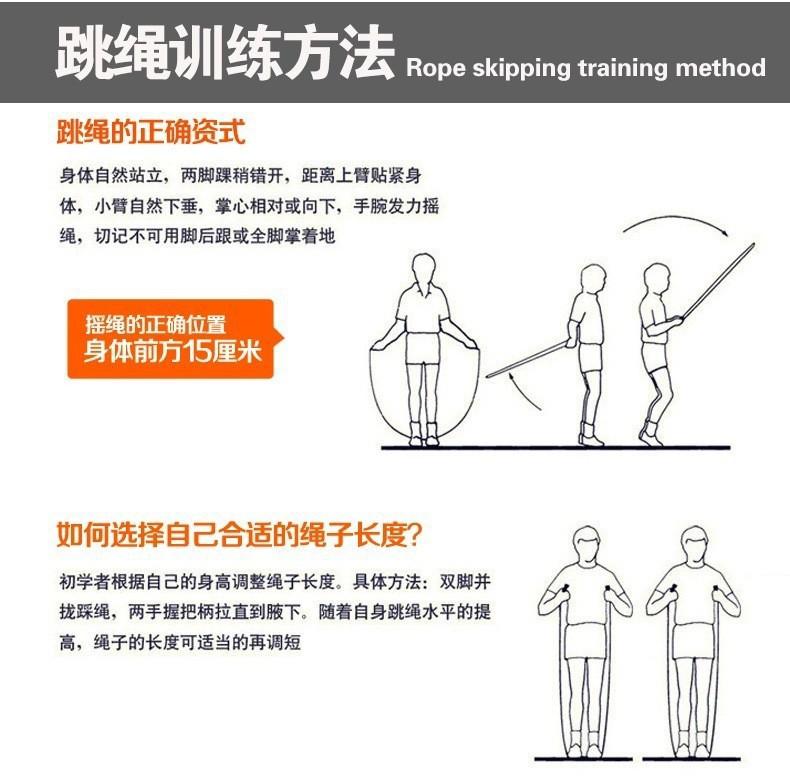 跳绳训练方法 Rope skipping training method

跳绳的正确资式

身体自然站立，两脚踝稍错开，距离上臂贴紧身体，小臂自然下垂，掌心相对或向下，手腕发力摇绳，切记不可用脚后跟或全脚掌着地

摇绳的正确位置
身体前方15厘米

如何选择自己合适的绳子长度?

初学者根据自己的身高调整绳子长度。具体方法：双脚并拢踩绳，两手握把柄拉直到腋下。随着自身跳绳水平的提高，绳子的长度可适当的再调短