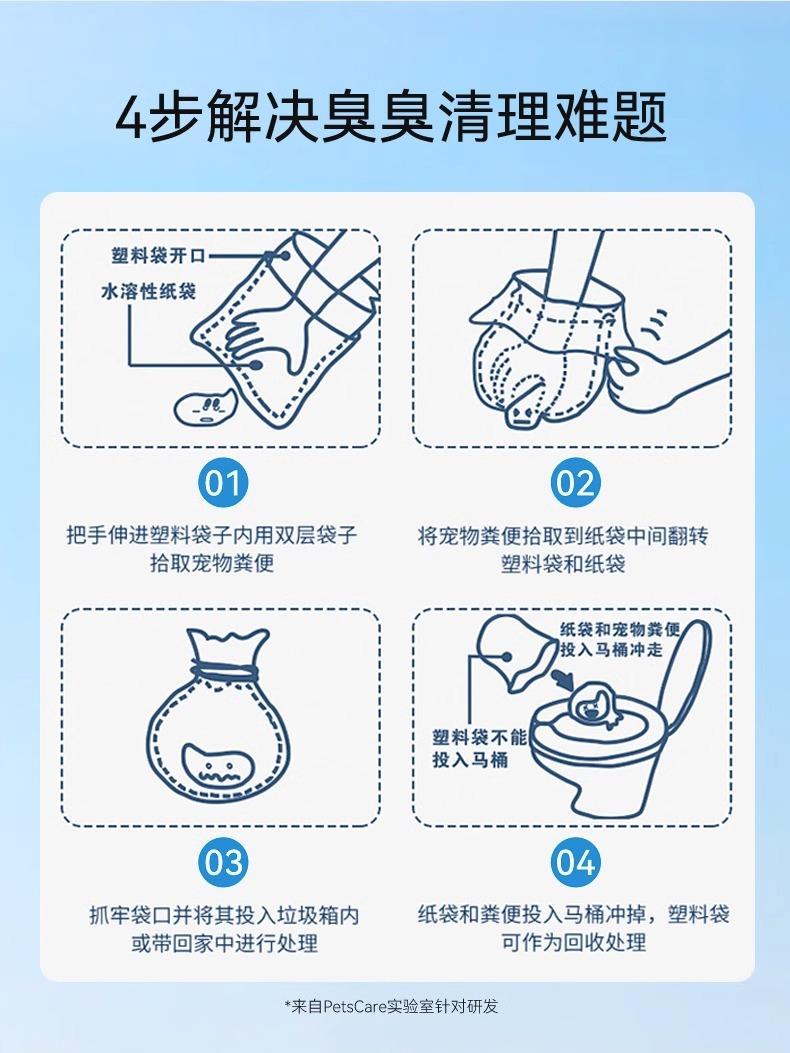 4步解决臭臭清理难题

塑料袋开口
水溶性纸袋

01
把手伸进塑料袋子内用双层袋子拾取宠物粪便

02
将宠物粪便拾取到纸袋中间翻转塑料袋和纸袋

03
抓牢袋口并将其投入垃圾箱内或带回家中进行处理

纸袋和宠物粪便投入马桶冲走
塑料袋不能投入马桶

04
纸袋和粪便投入马桶冲掉，塑料袋可作为回收处理

*来自PetsCare实验室针对研发