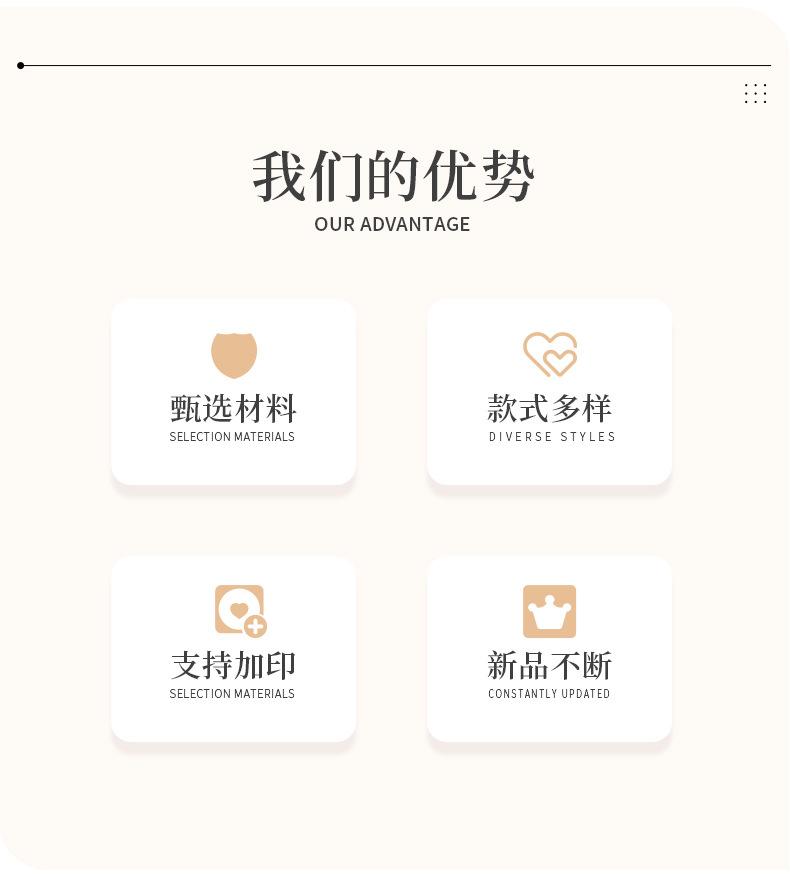 我们的优势
OUR ADVANTAGE

甄选材料
SELECTION MATERIALS

款式多样
DIVERSE STYLES

支持加印
SELECTION MATERIALS

新品不断
CONSTANTLY UPDATED