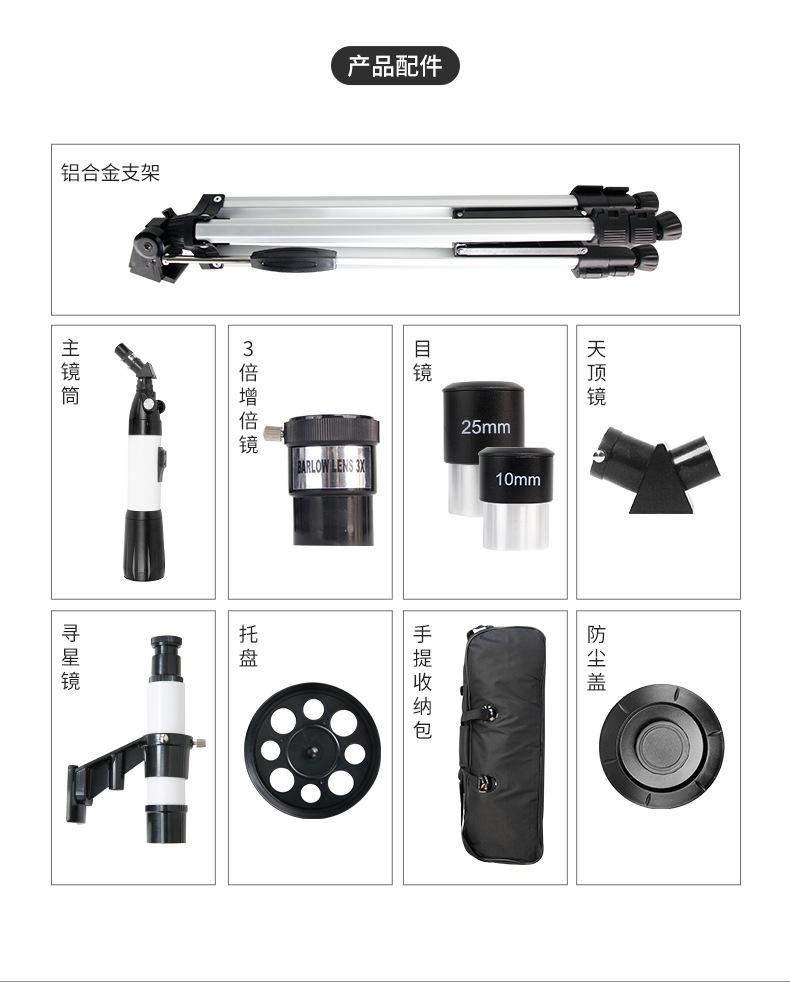 产品配件

铝合金支架

主镜筒

3倍增倍镜

BARLOW LENS 3X

目镜

25mm

10mm

天顶镜

寻星镜

托盘

手提收纳包

防尘盖