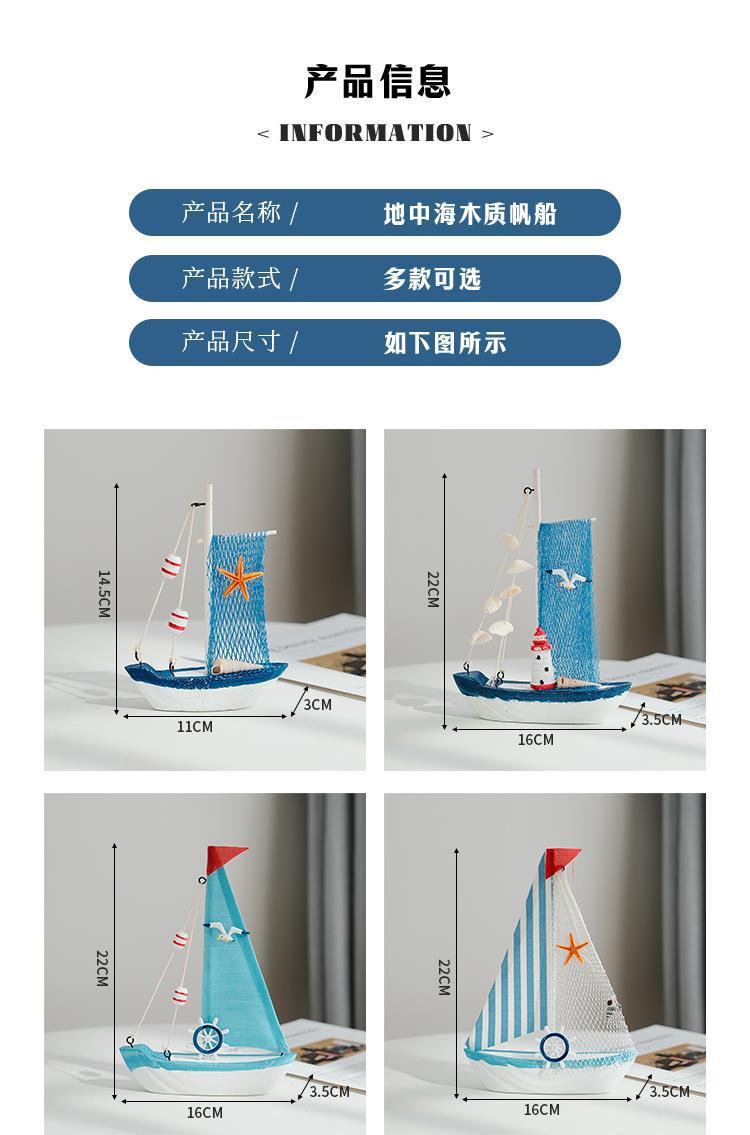 产品信息

< INFORMATION >

产品名称 / 地中海木质帆船

产品款式 / 多款可选

产品尺寸 / 如下图所示

14.5CM
11CM
3CM

22CM
16CM
3.5CM

22CM
16CM
3.5CM

22CM
16CM
3.5CM