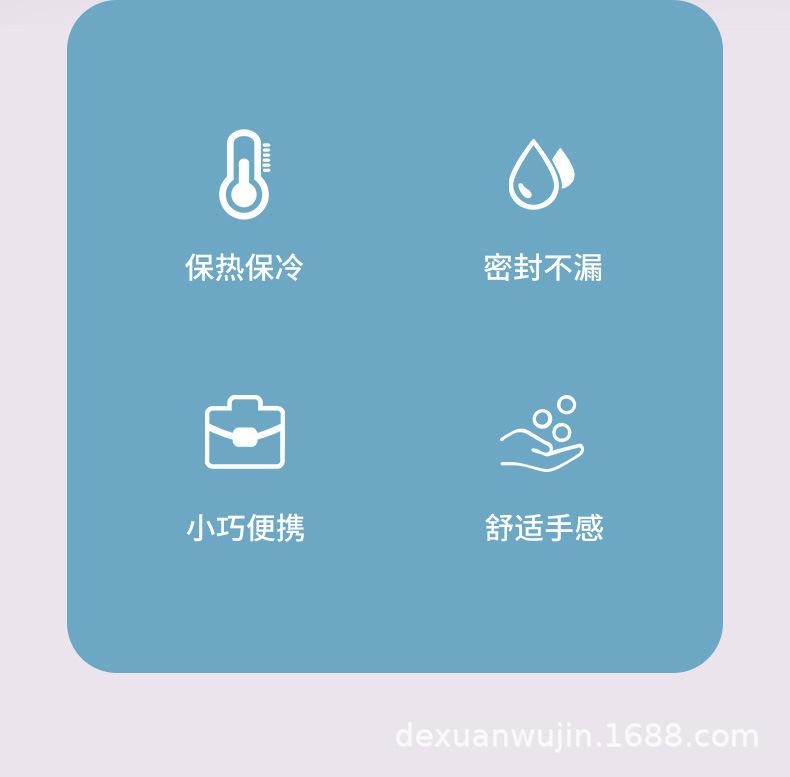 保热保冷

密封不漏

小巧便携

舒适手感

dexuanwujin.1688.com