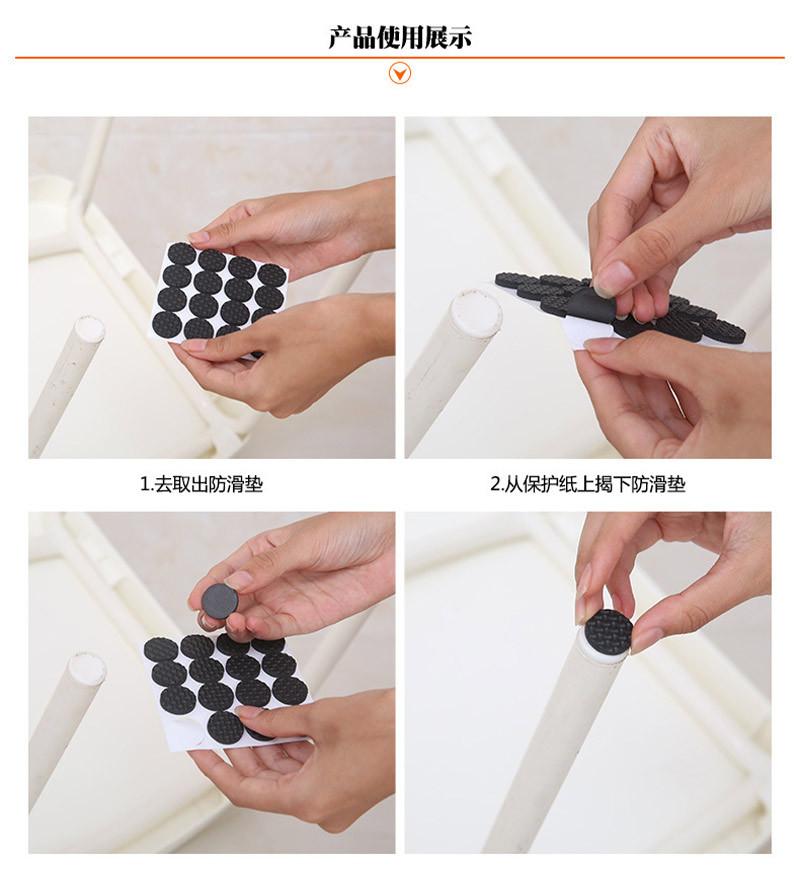 产品使用展示

1.去取出防滑垫

2.从保护纸上揭下防滑垫