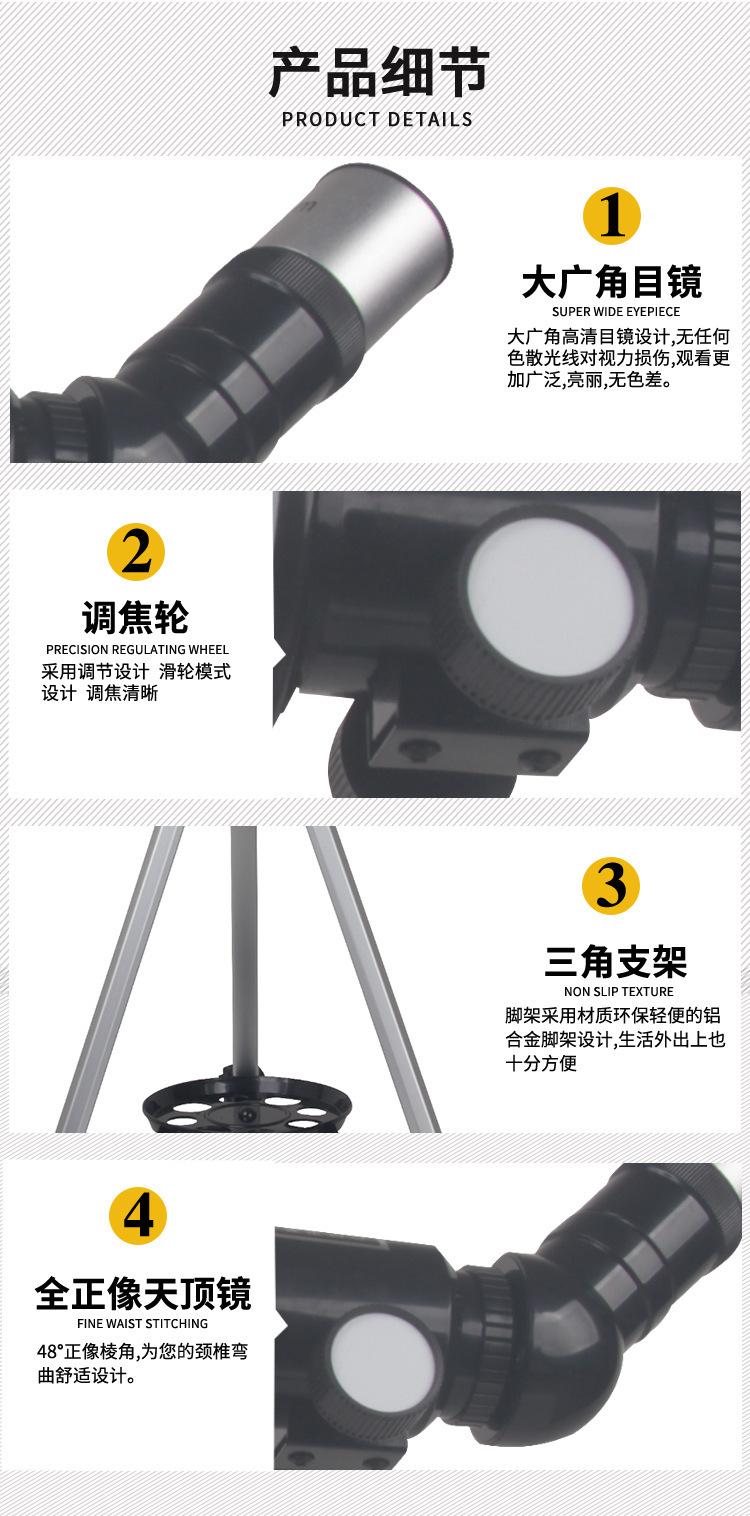 产品细节
PRODUCT DETAILS

1
大广角目镜
SUPER WIDE EYEPIECE
大广角高清目镜设计,无任何色散光线对视力损伤,观看更加广泛,亮丽,无色差。

2
调焦轮
PRECISION REGULATING WHEEL
采用调节设计 滑轮模式设计 调焦清晰

3
三角支架
NON SLIP TEXTURE
脚架采用材质环保轻便的铝合金脚架设计,生活外出上也十分方便

4
全正像天顶镜
FINE WAIST STITCHING
48°正像棱角,为您的颈椎弯曲舒适设计。