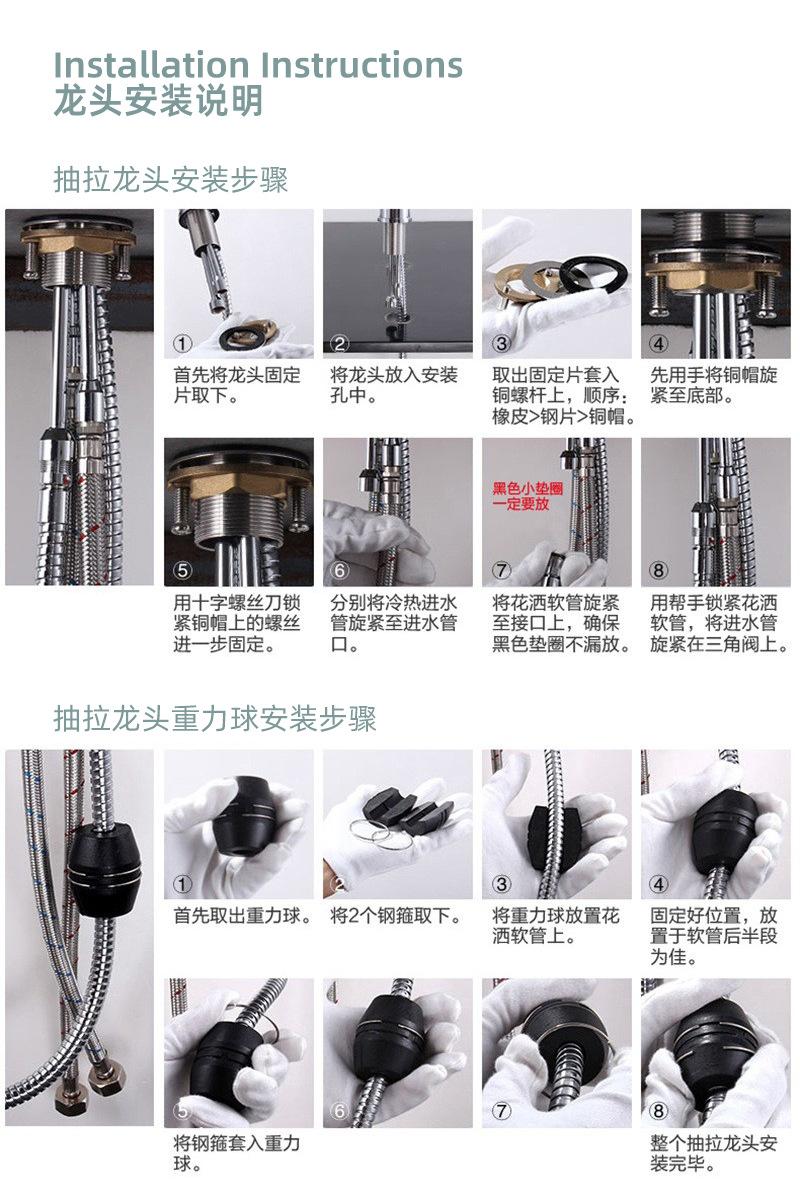 Installation Instructions
龙头安装说明

抽拉龙头安装步骤

①
首先将龙头固定片取下。

②
将龙头放入安装孔中。

③
取出固定片套入铜螺杆上，顺序：橡皮>钢片>铜帽。

④
先用手将铜帽旋紧至底部。

⑤
用十字螺丝刀锁紧铜帽上的螺丝进一步固定。

⑥
分别将冷热进水管旋紧至进水管口。

黑色小垫圈一定要放
⑦
将花洒软管旋紧至接口上，确保黑色垫圈不漏放。

⑧
用帮手锁紧花洒软管，将进水管旋紧在三角阀上。

抽拉龙头重力球安装步骤

①
首先取出重力球。

②
将2个钢箍取下。

③
将重力球放置花洒软管上。

④
固定好位置，放置于软管后半段为佳。

⑤
将钢箍套入重力球。

⑥

⑦

⑧
整个抽拉龙头安装完毕。