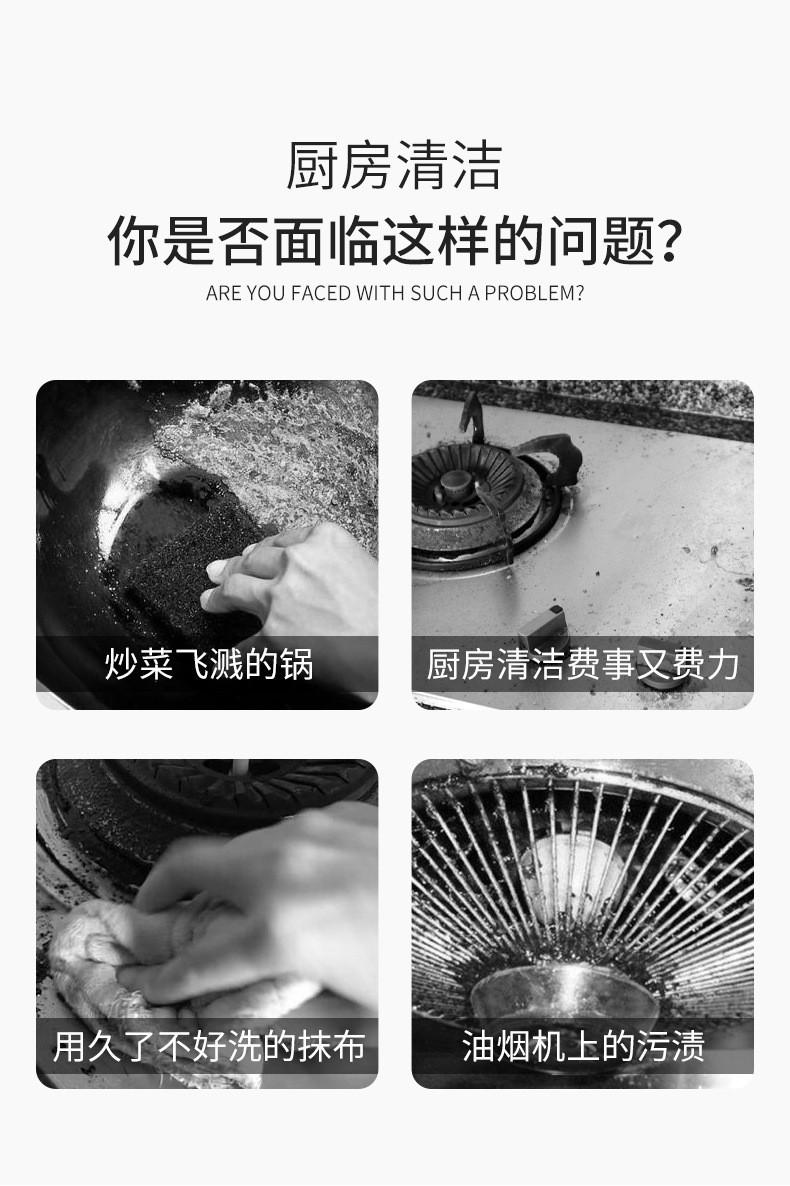 厨房清洁
你是否面临这样的问题?
ARE YOU FACED WITH SUCH A PROBLEM?

炒菜飞溅的锅

厨房清洁费事又费力

用久了不好洗的抹布

油烟机上的污渍