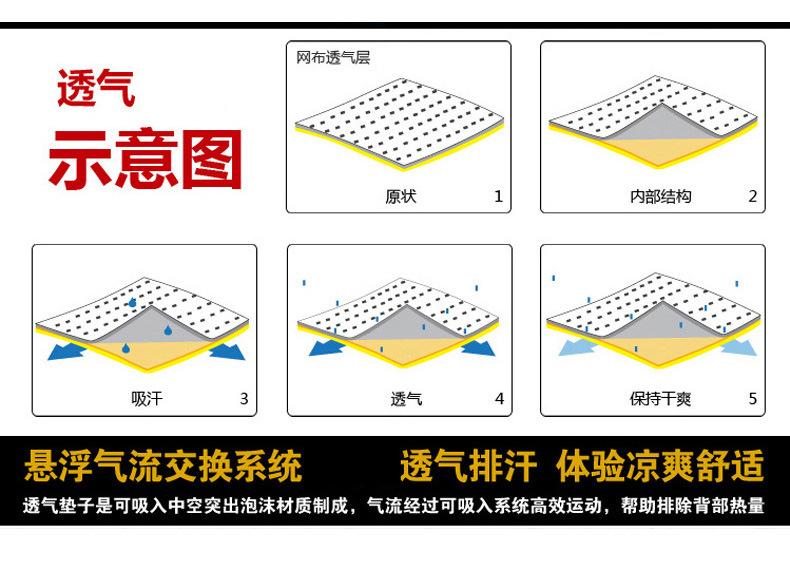 透气
示意图

网布透气层

原状 1

内部结构 2

吸汗 3

透气 4

保持干爽 5

悬浮气流交换系统 透气排汗 体验凉爽舒适

透气垫子是可吸入中空突出泡沫材质制成，气流经过可吸入系统高效运动，帮助排除背部热量