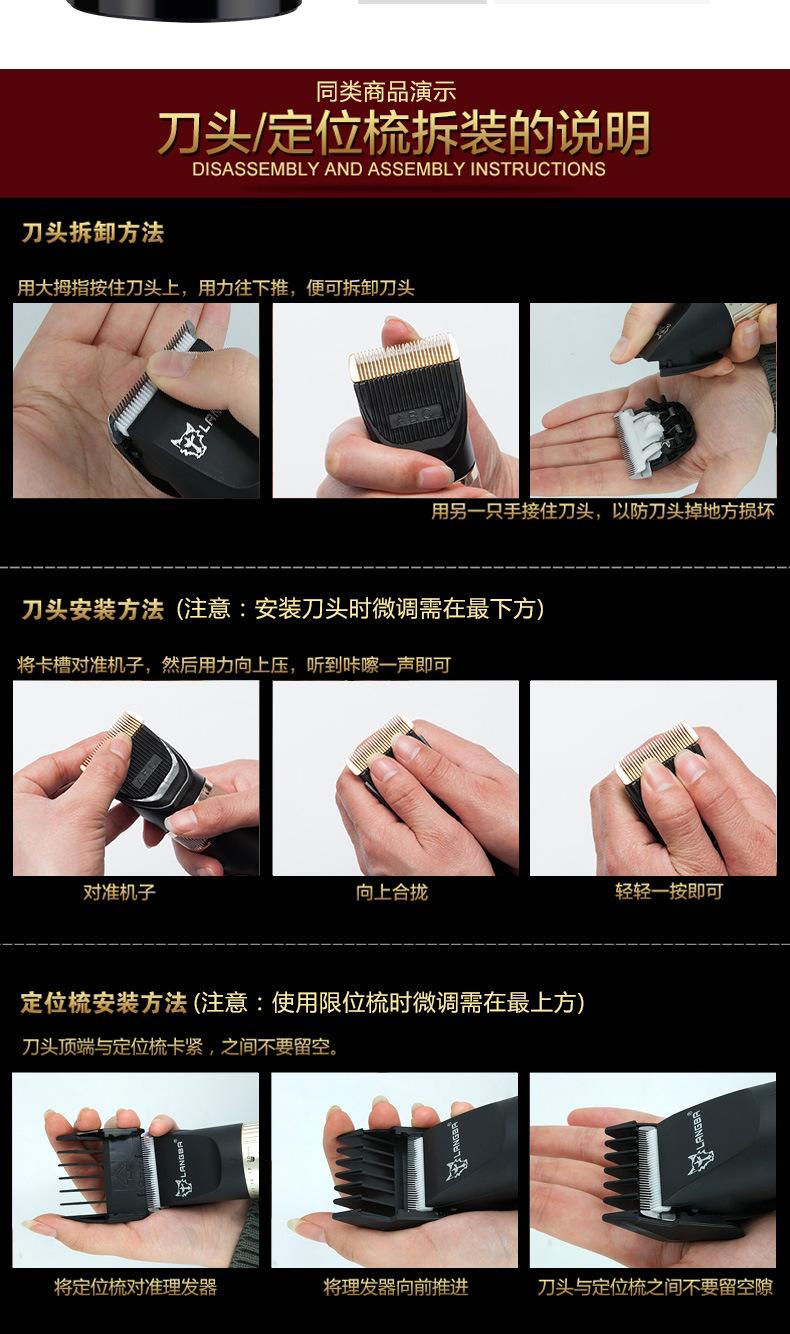 同类商品演示

刀头/定位梳拆装的说明

DISASSEMBLY AND ASSEMBLY INSTRUCTIONS

刀头拆卸方法

用大拇指按住刀头上，用力往下推，便可拆卸刀头

LANGBA

用另一只手接住刀头，以防刀头掉地方损坏

刀头安装方法（注意：安装刀头时微调需在最下方）

将卡槽对准机子，然后用力向上压，听到咔嚓一声即可

对准机子

向上合拢

轻轻一按即可

定位梳安装方法 (注意：使用限位梳时微调需在最上方)

刀头顶端与定位梳卡紧，之间不要留空。

LANGBA

LANGBA

LANGBA

将定位梳对准理发器

将理发器向前推进

刀头与定位梳之间不要留空隙