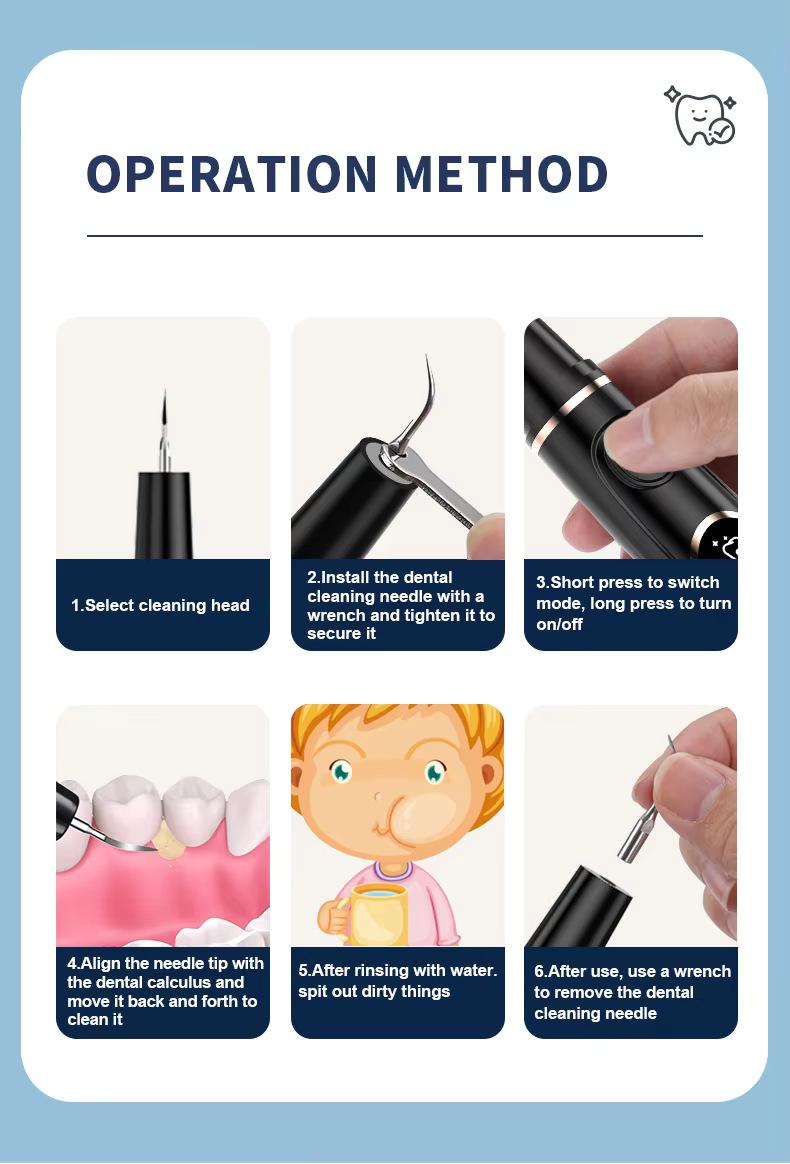 OPERATION METHOD

1.Select cleaning head

2.Install the dental cleaning needle with a wrench and tighten it to secure it

3.Short press to switch mode, long press to turn on/off

4.Align the needle tip with the dental calculus and move it back and forth to clean it

5.After rinsing with water. spit out dirty things

6.After use, use a wrench to remove the dental cleaning needle