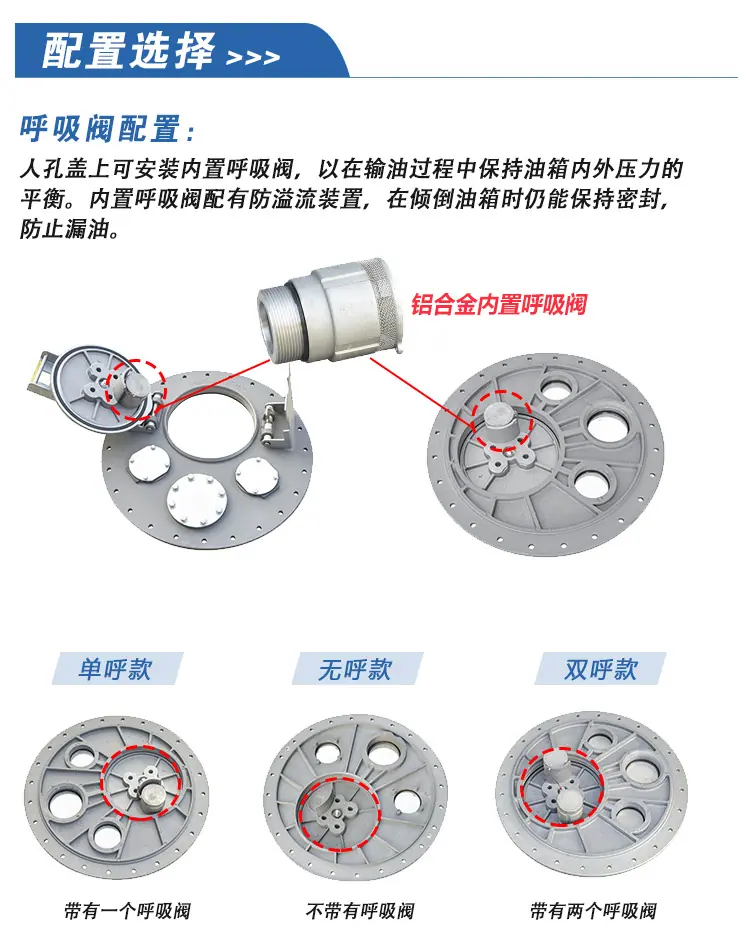 配置选择 >>>

呼吸阀配置：
人孔盖上可安装内置呼吸阀，以在输油过程中保持油箱内外压力的平衡。内置呼吸阀配有防溢流装置，在倾倒油箱时仍能保持密封，防止漏油。

铝合金内置呼吸阀

单呼款

无呼款

双呼款

带有一个呼吸阀

不带有呼吸阀

带有两个呼吸阀